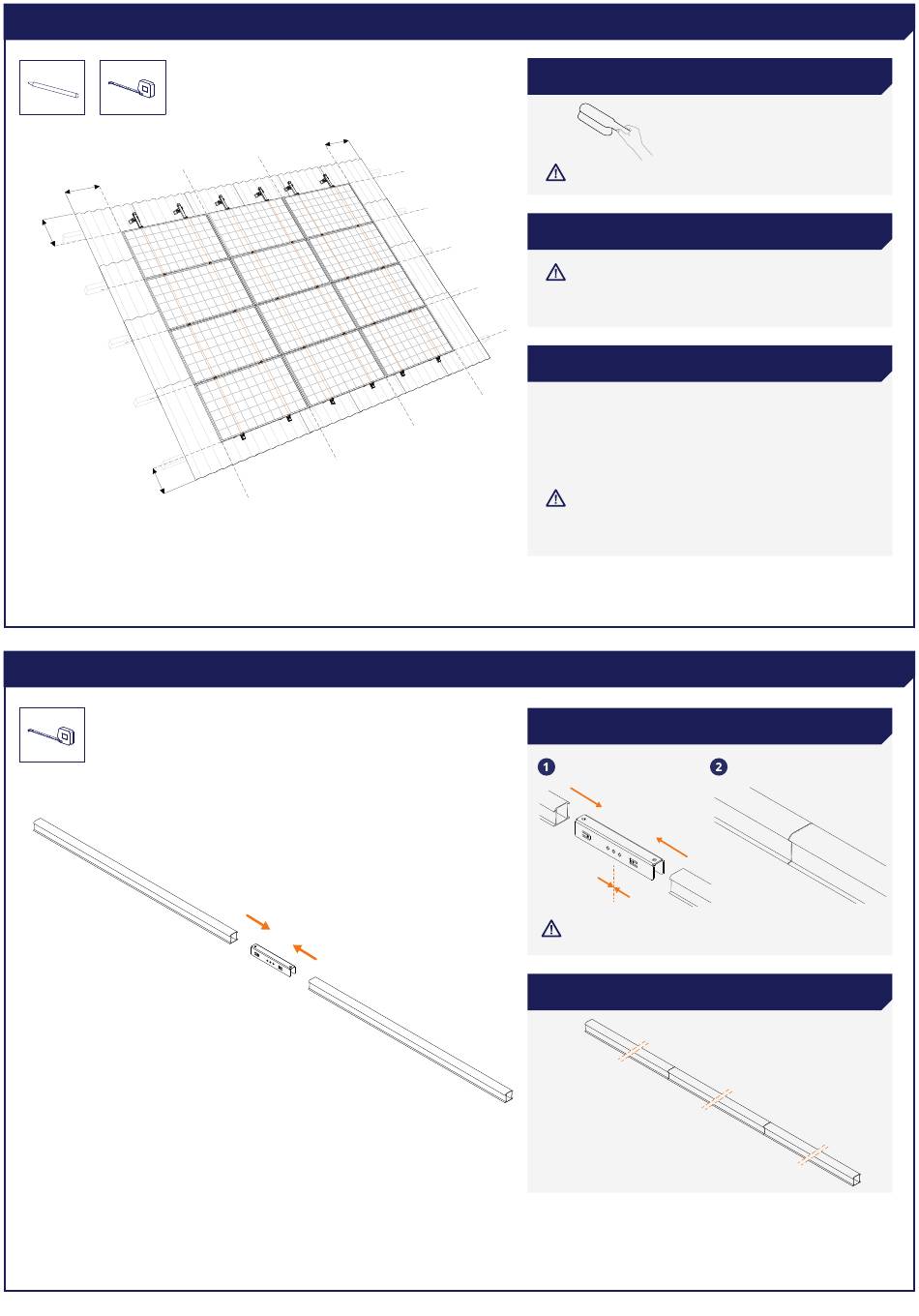 1
2