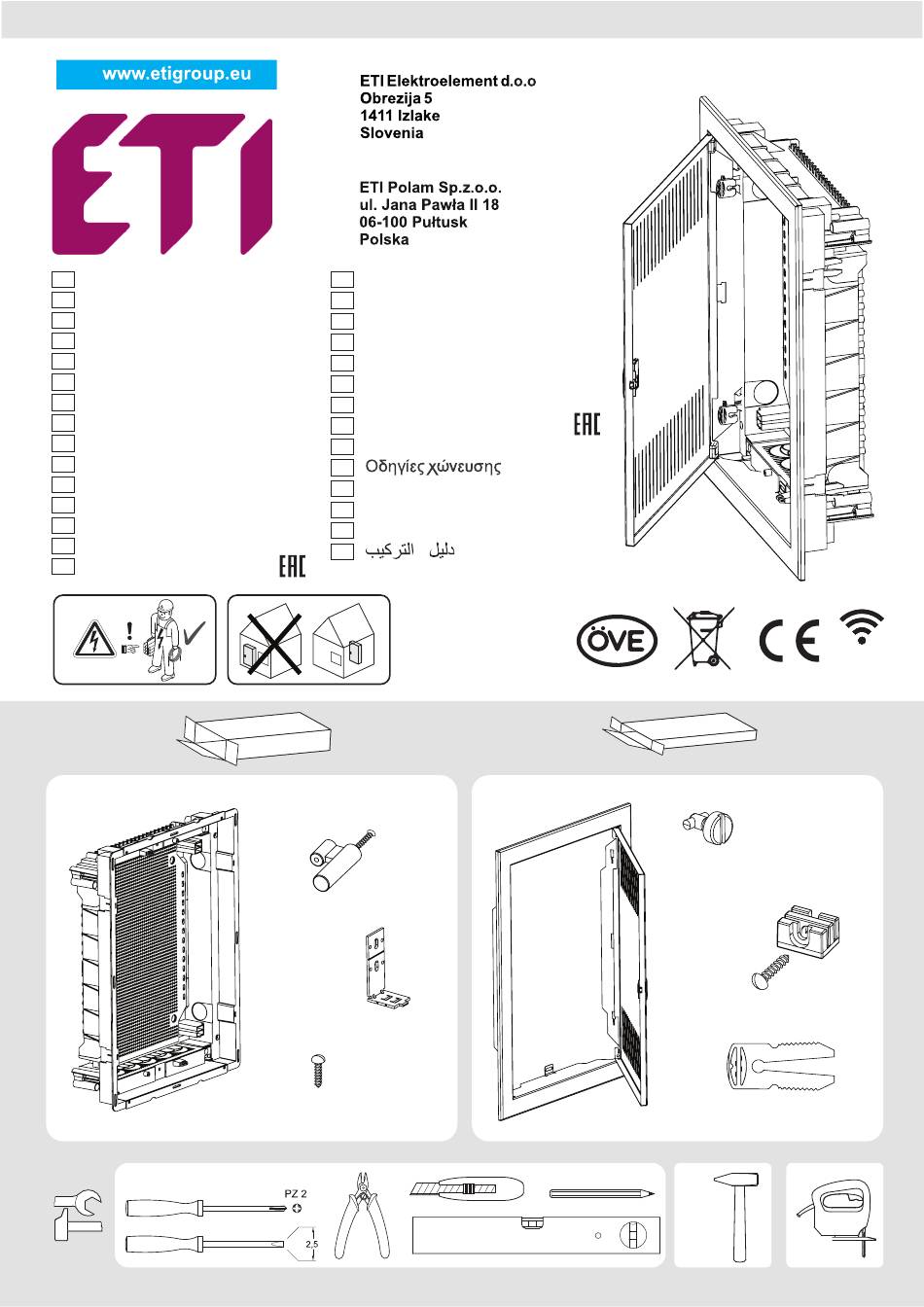 www.etigroup.eu

ETI

ETI Elektroelement d.o.o
Obrezija 5
1411 Izlake
Slovenia

ETI Polam Sp.z.o.o.
ul. Jana Pawła II 18
06-100 Pułtusk
Polska

Οδηγίες χώνευσης

دليل التركيب

EAC

EAC

ÖVE

CE

PZ 2

2,5