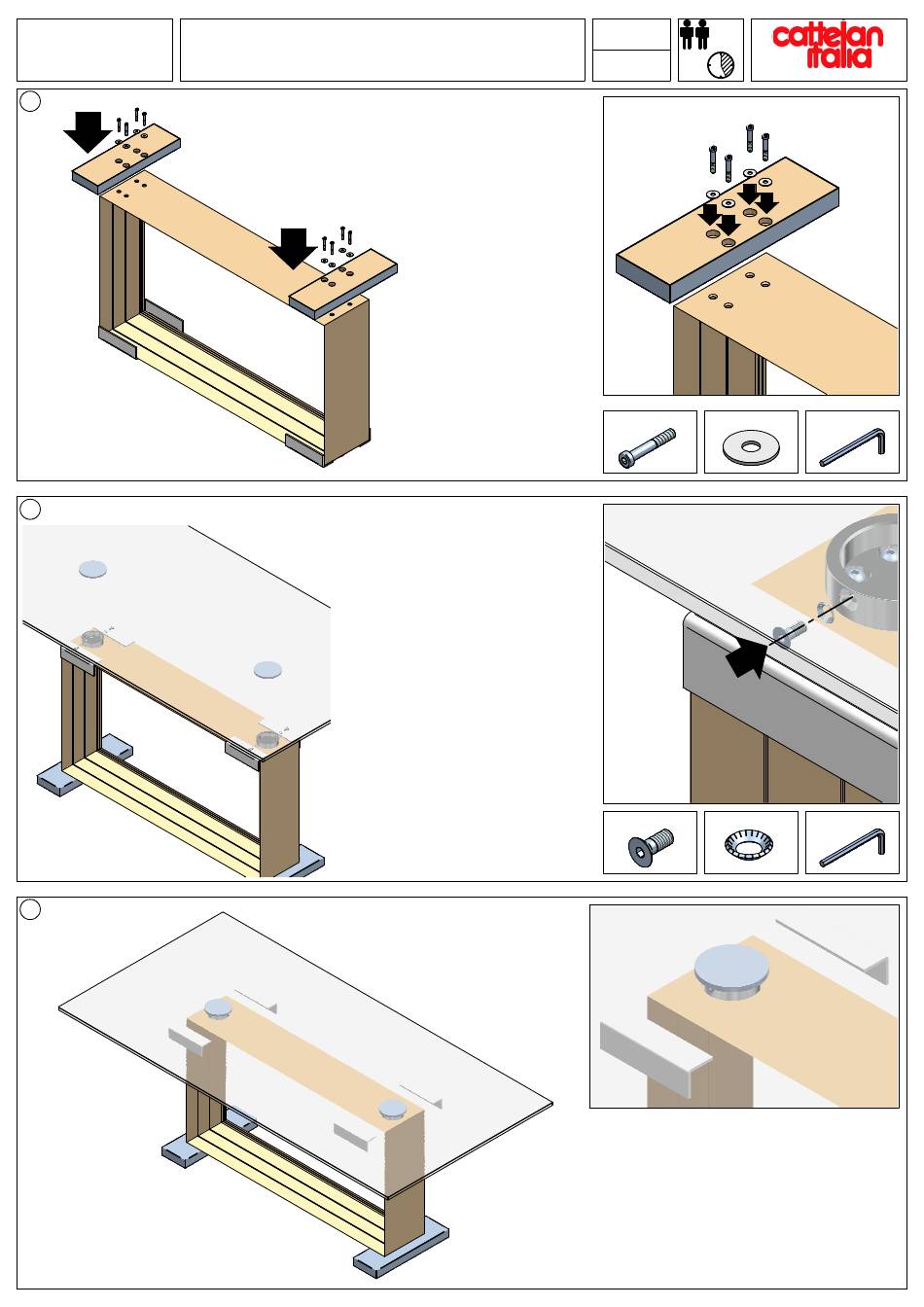 cattelan italia