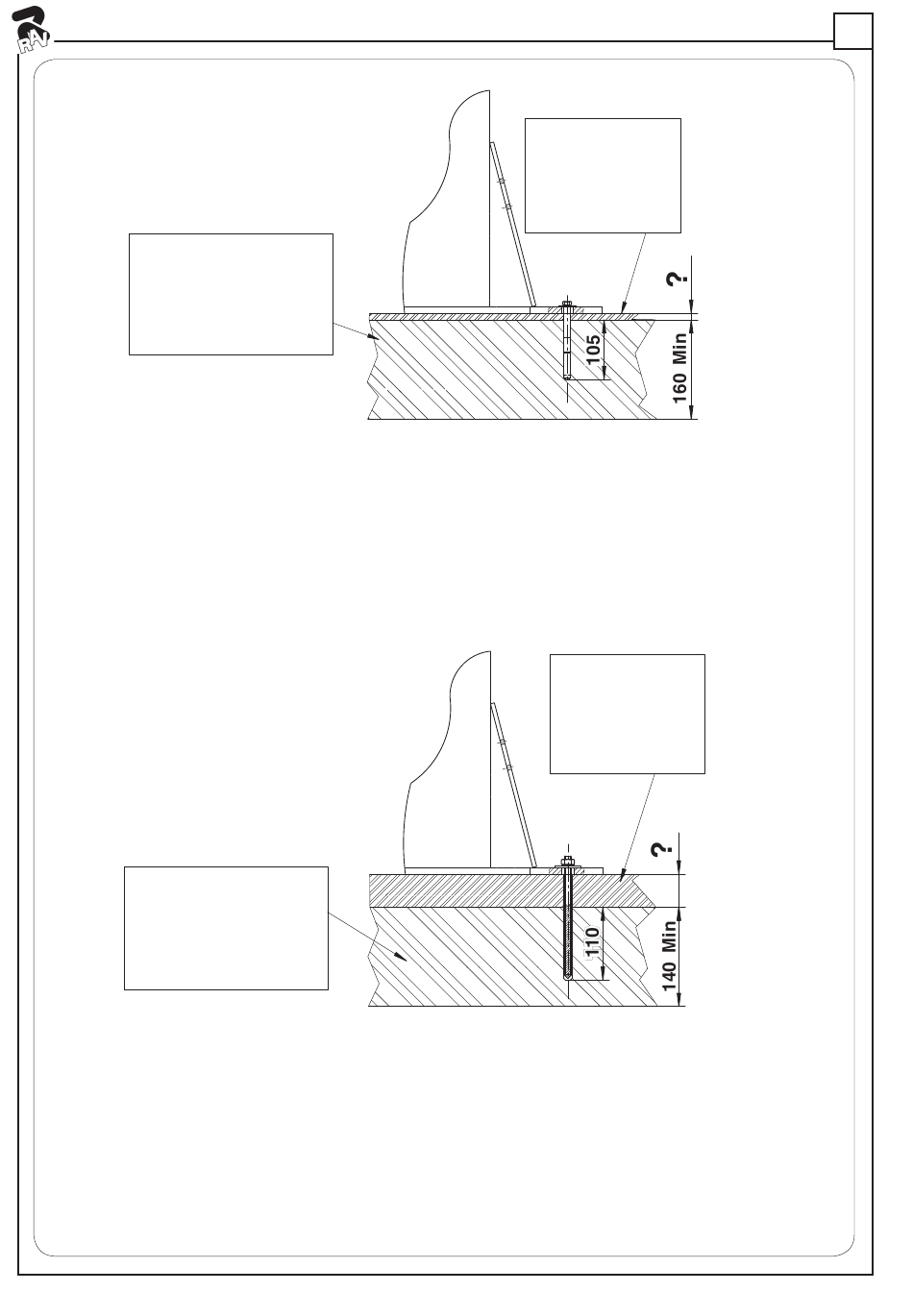 RAV

?

105

160 Min

?

110

140 Min