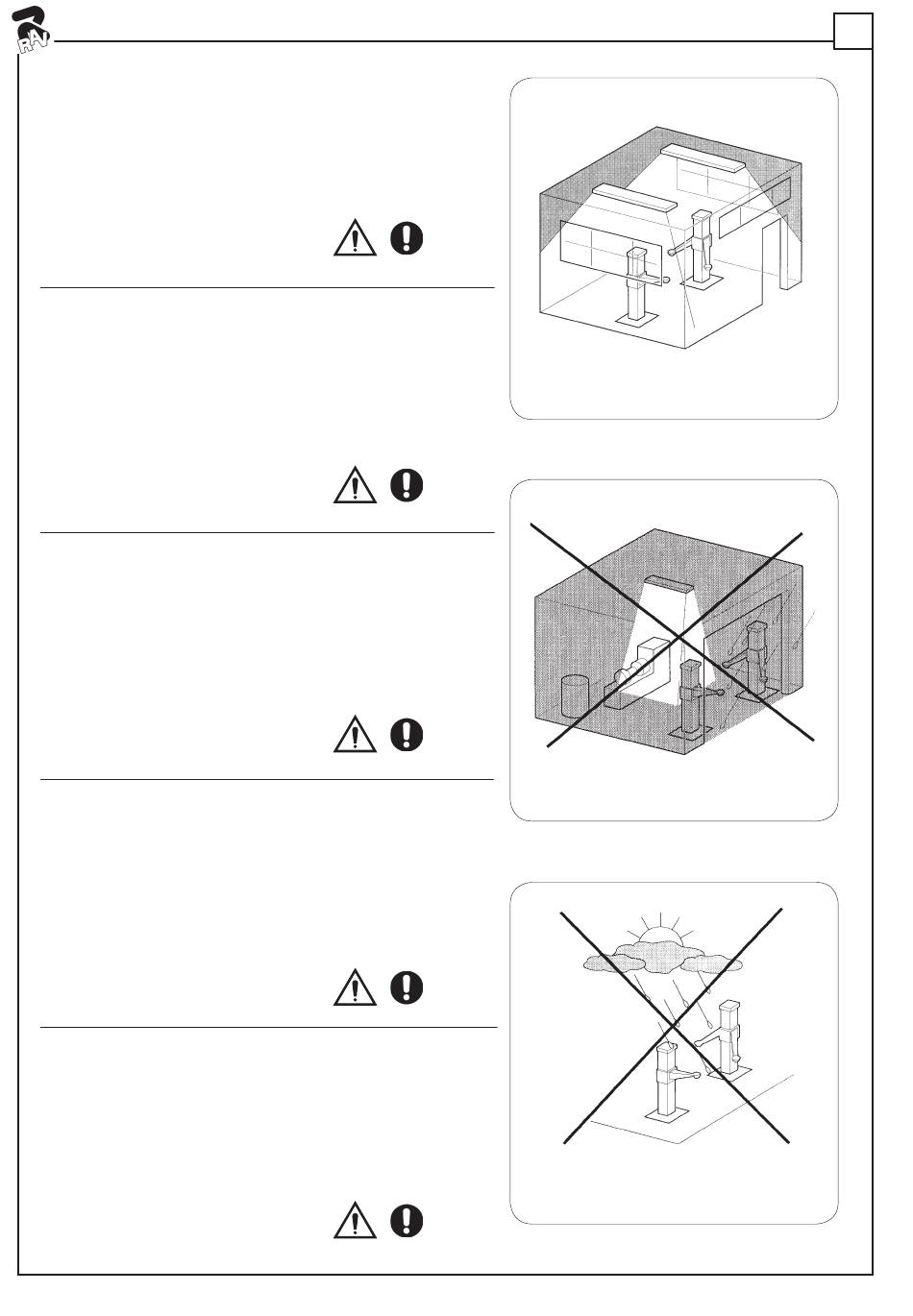 RAV