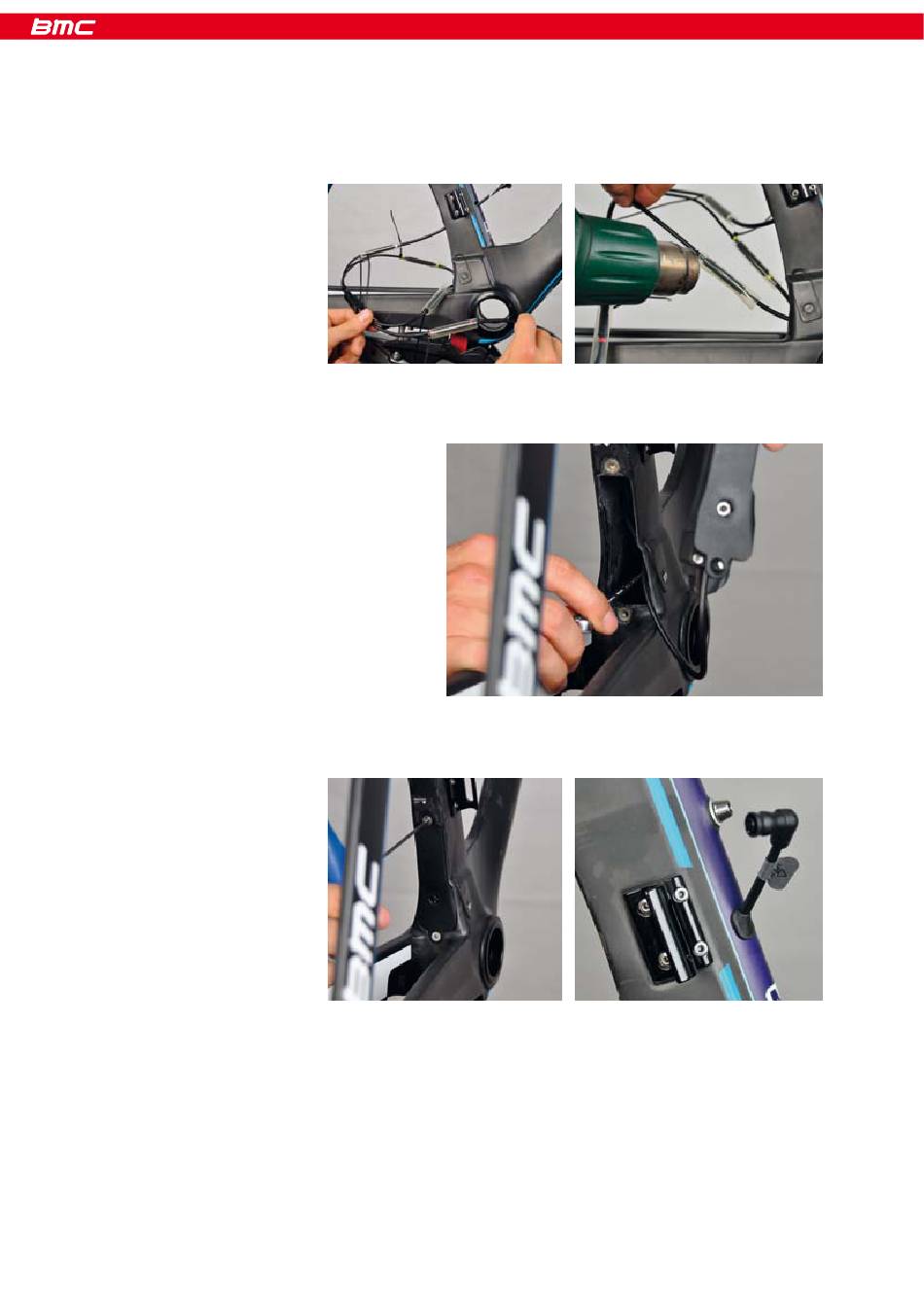 BMC