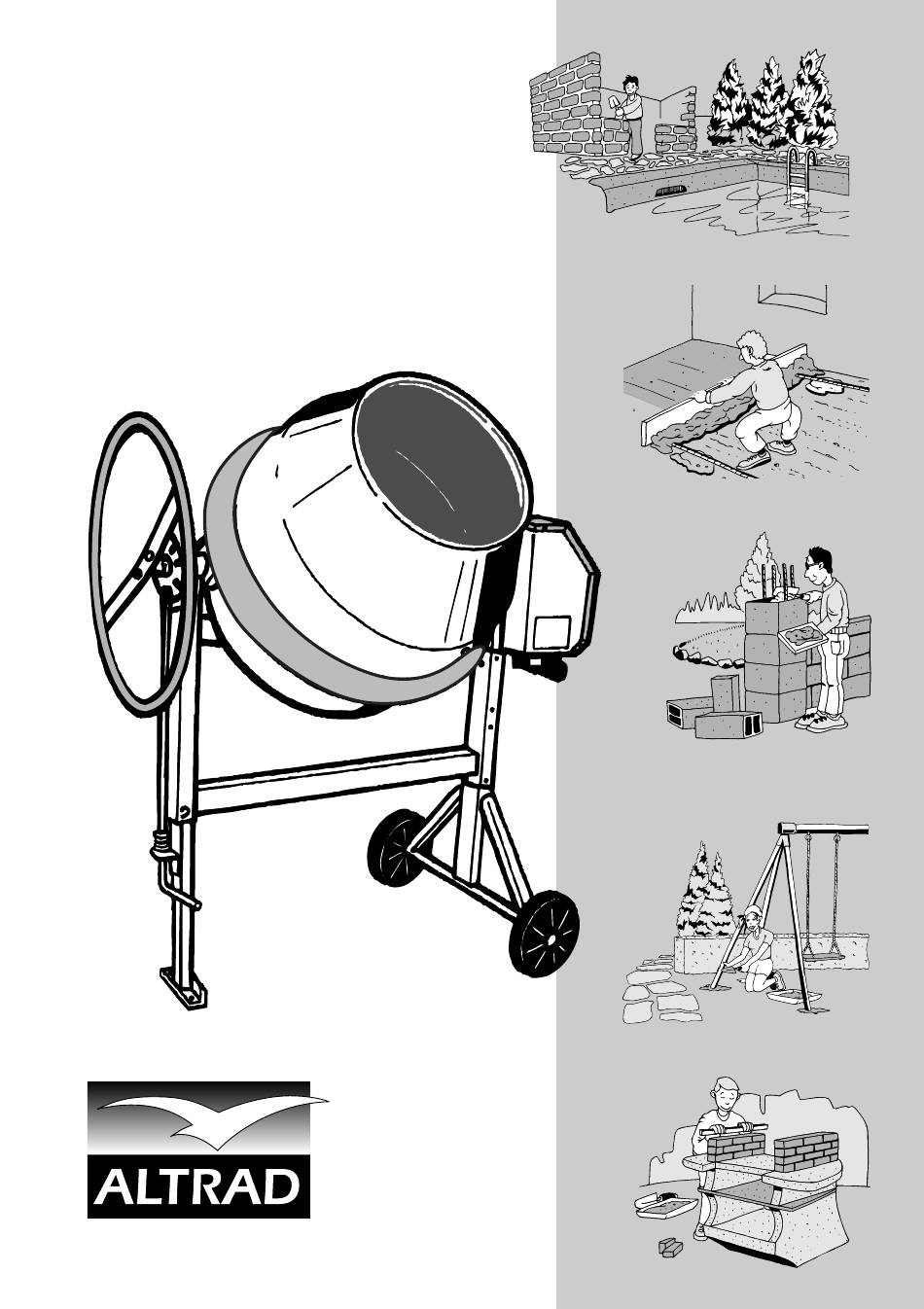 ALTRAD