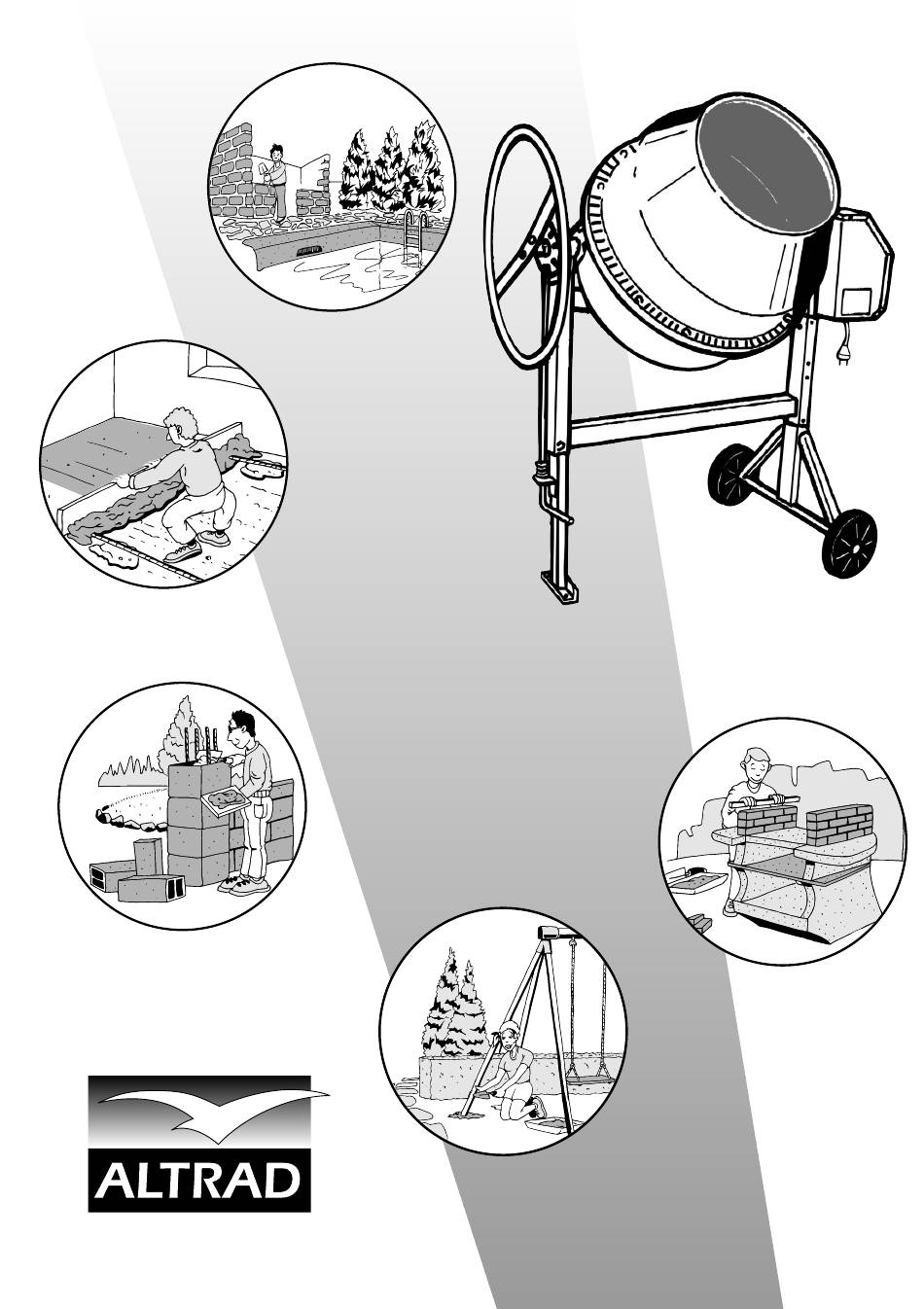 ALTRAD