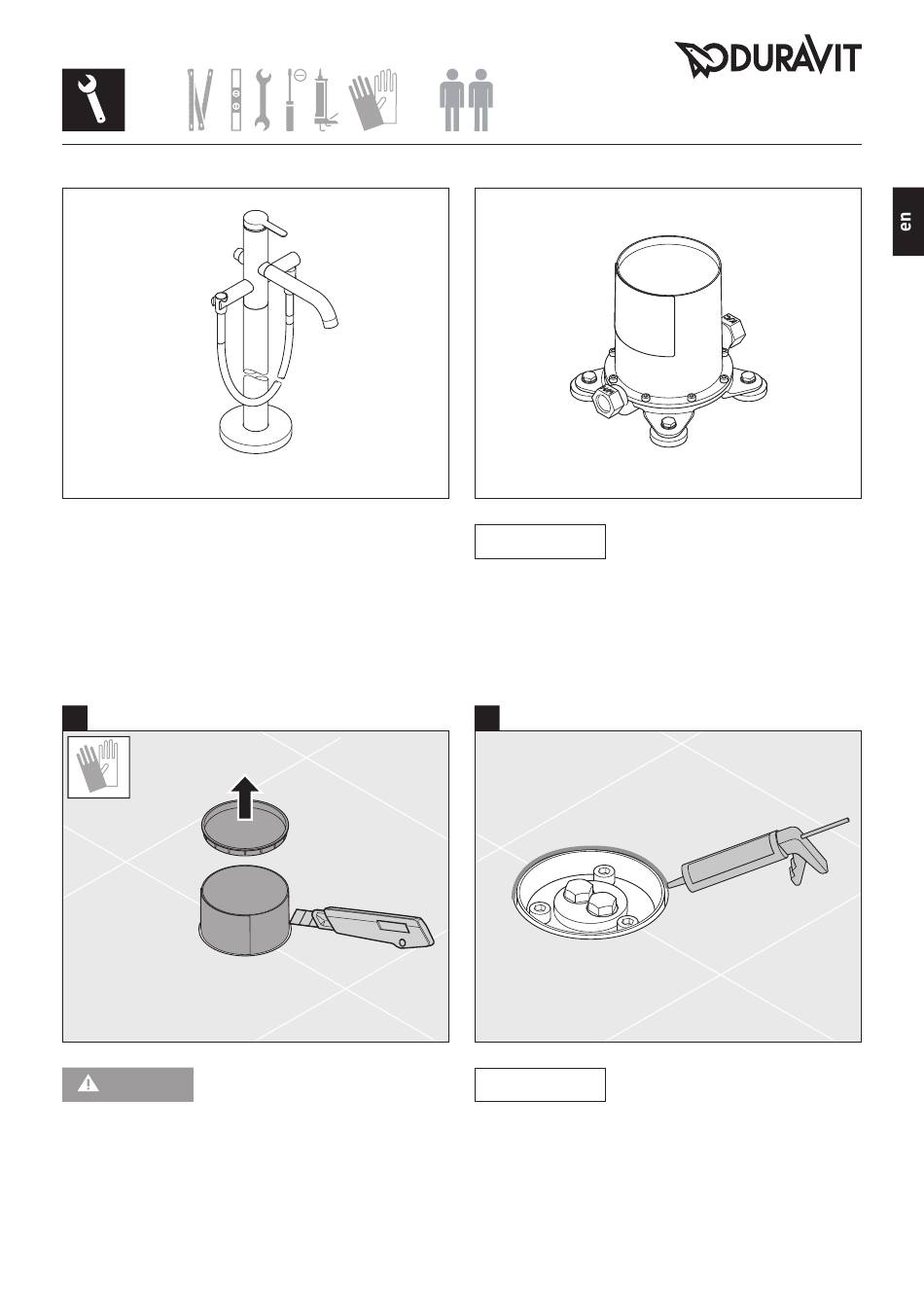 DURAVIT

en