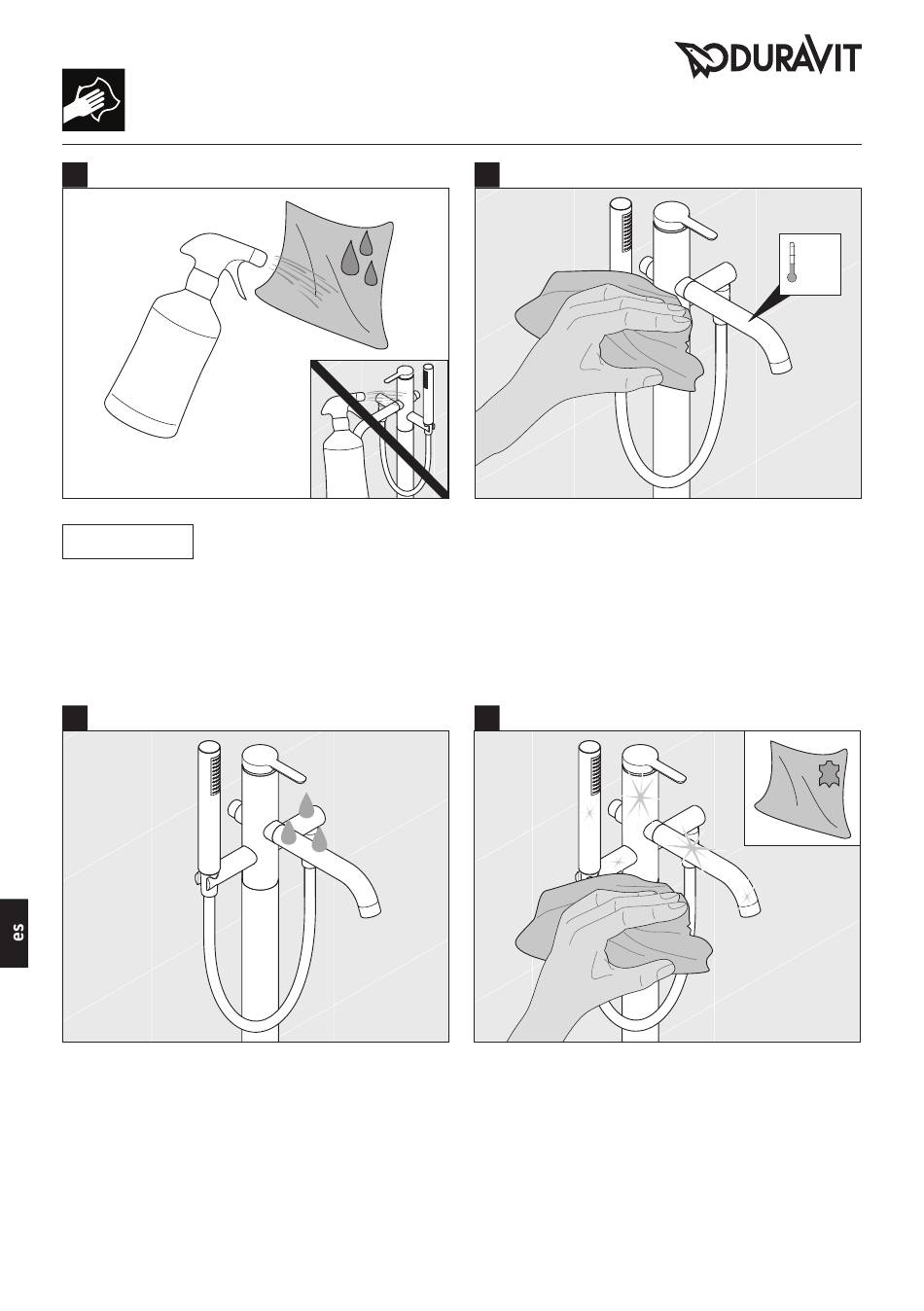 DURAVIT

es