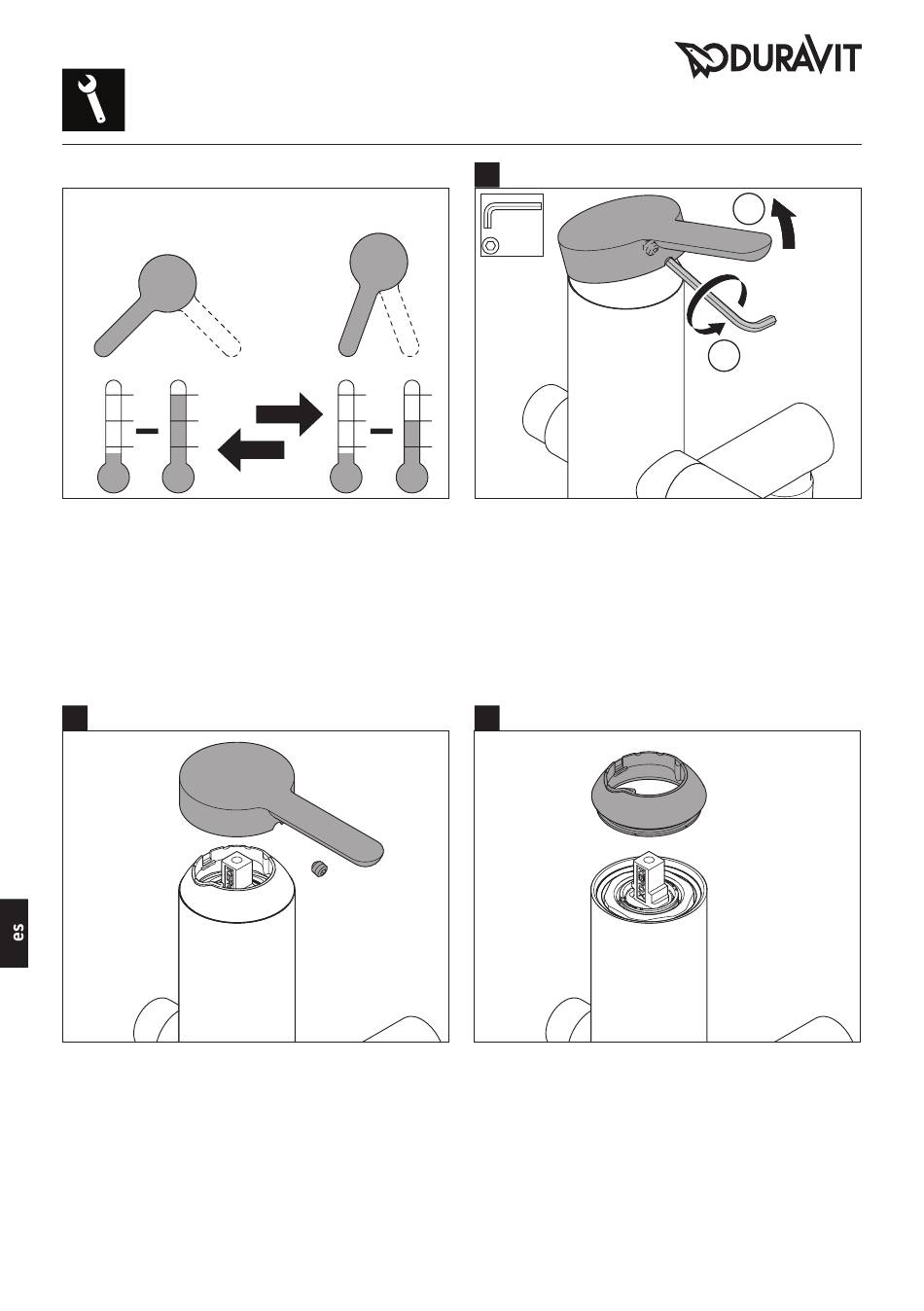 DURAVIT

es