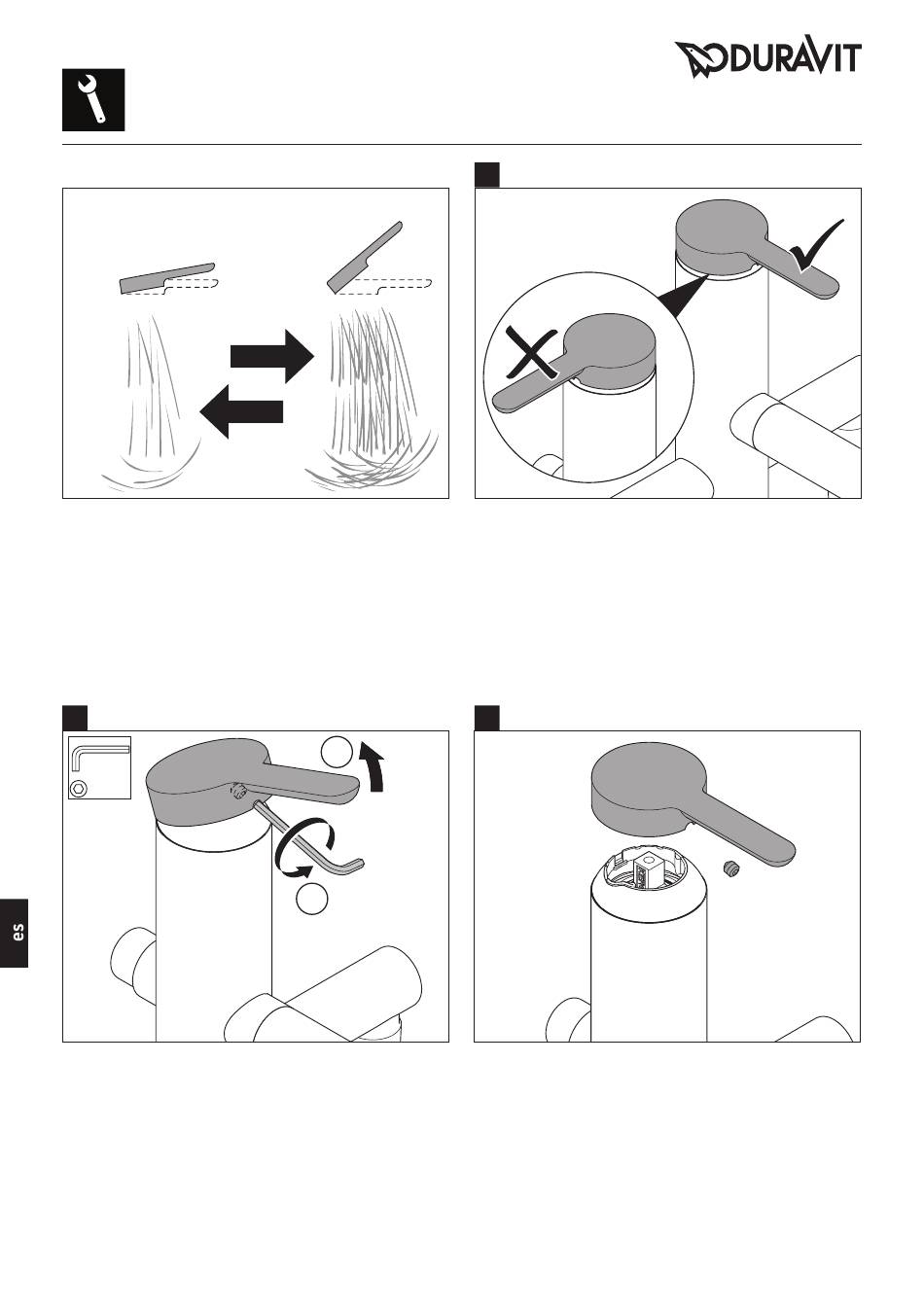 DURAVIT

es