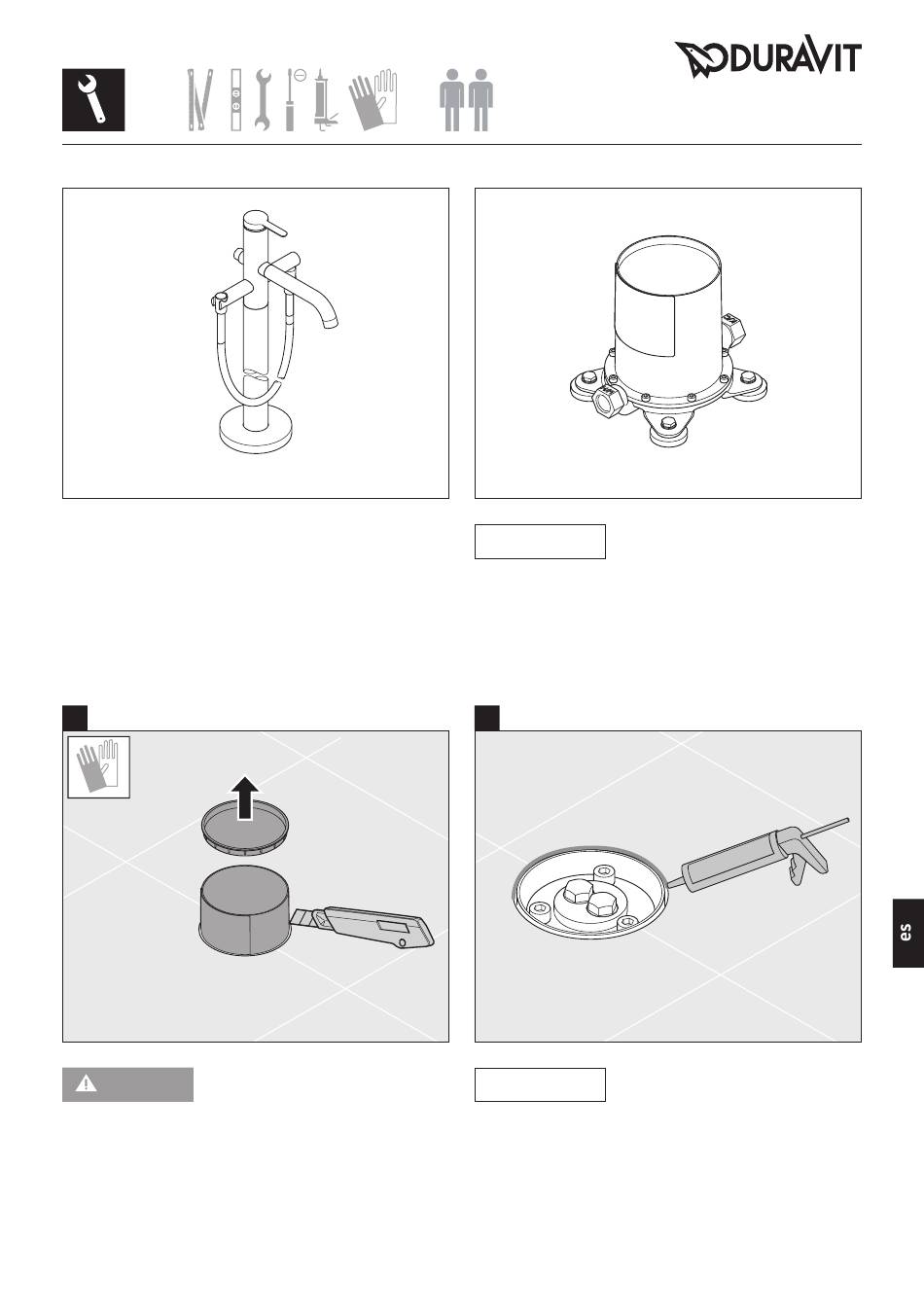 DURAVIT

es