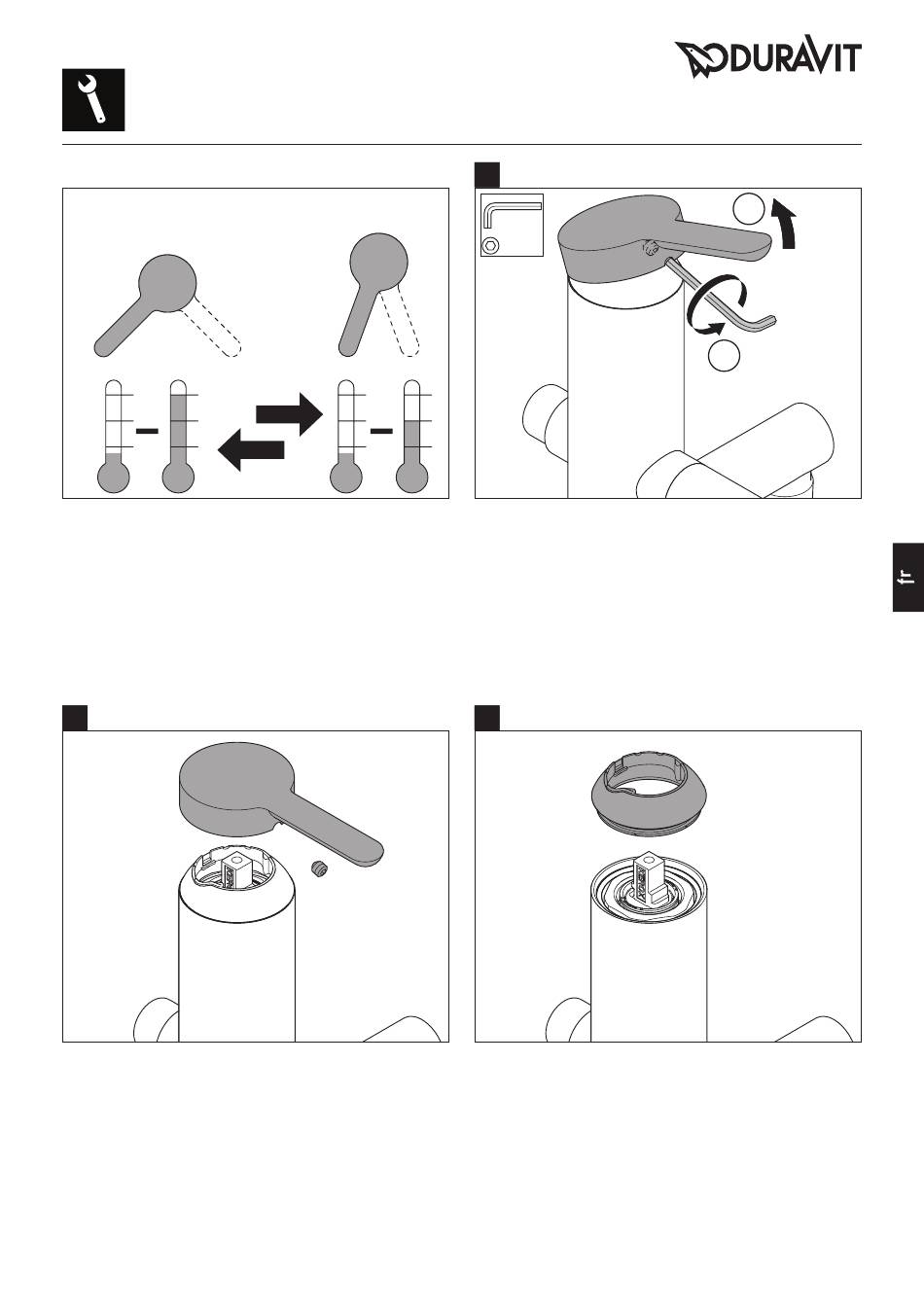 DURAVIT

fr