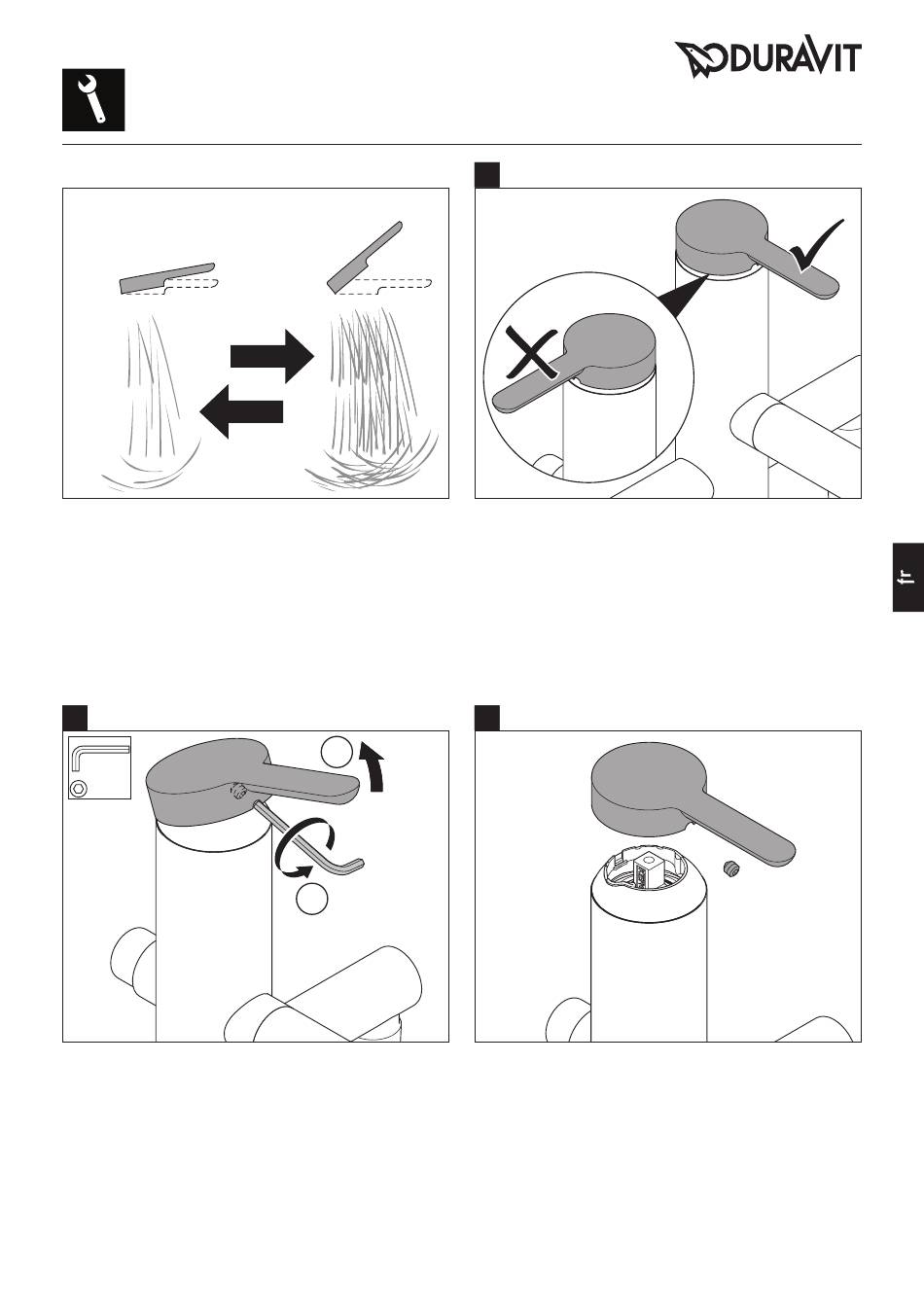 DURAVIT

fr