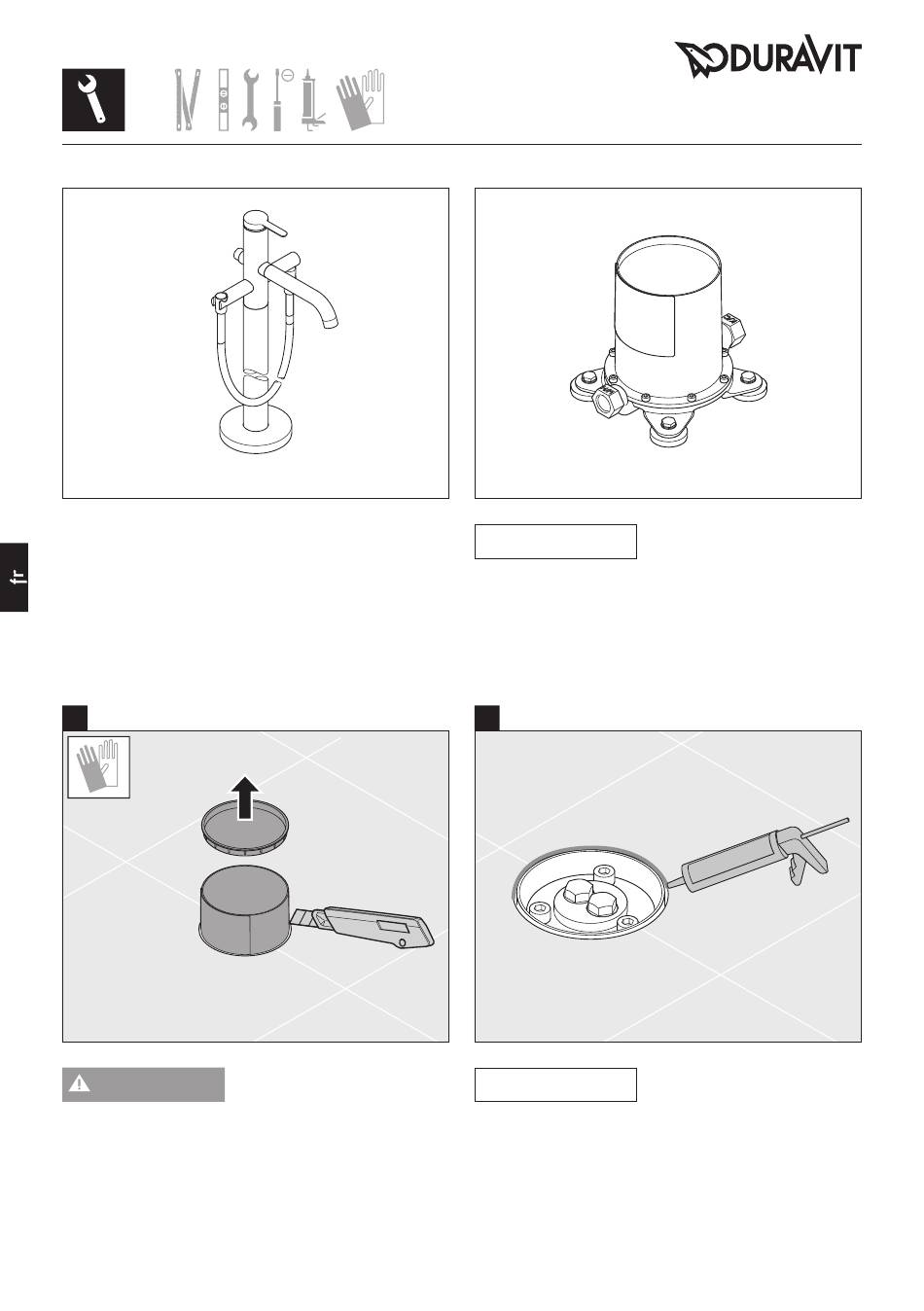 DURAVIT

fr