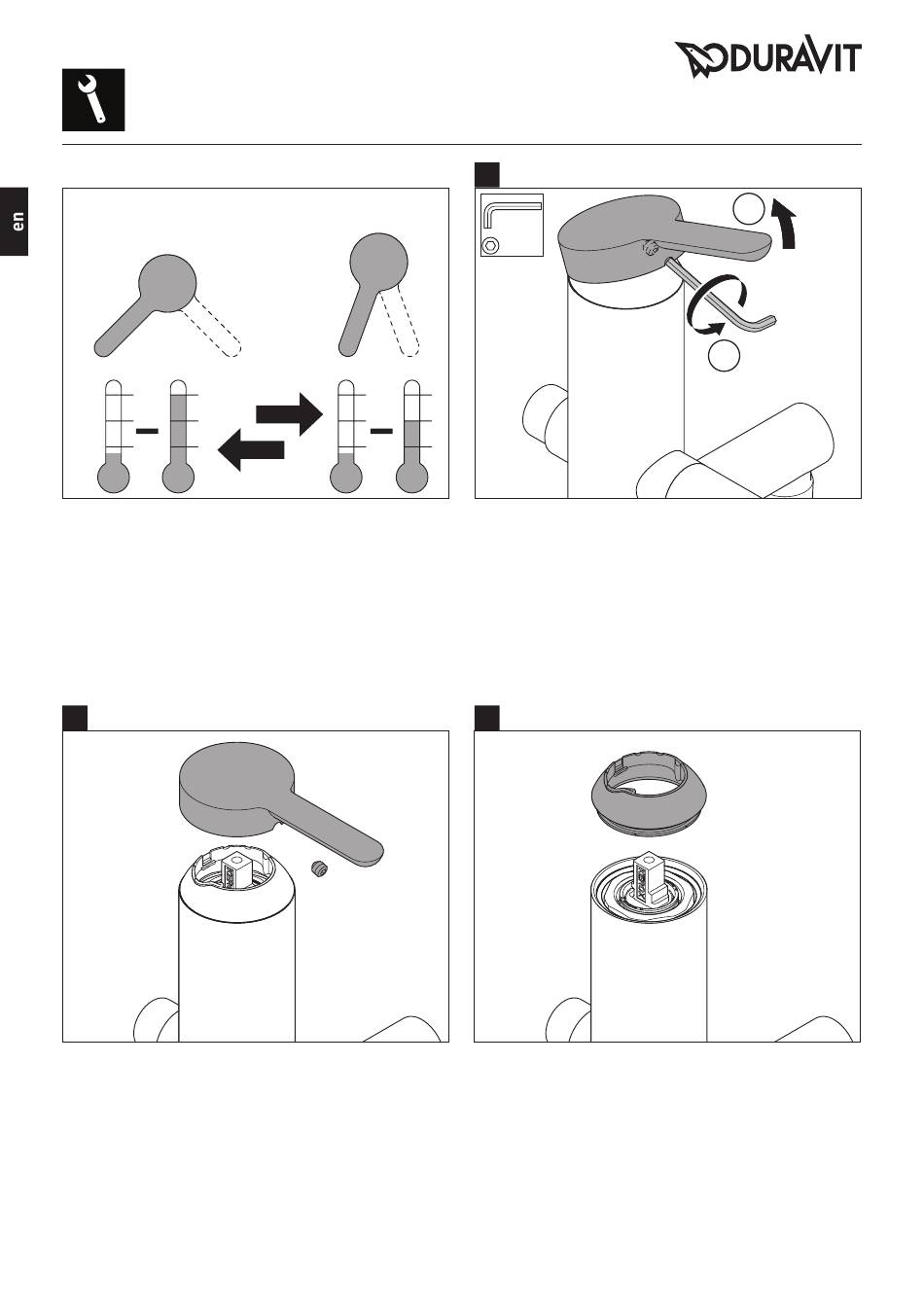 DURAVIT

en