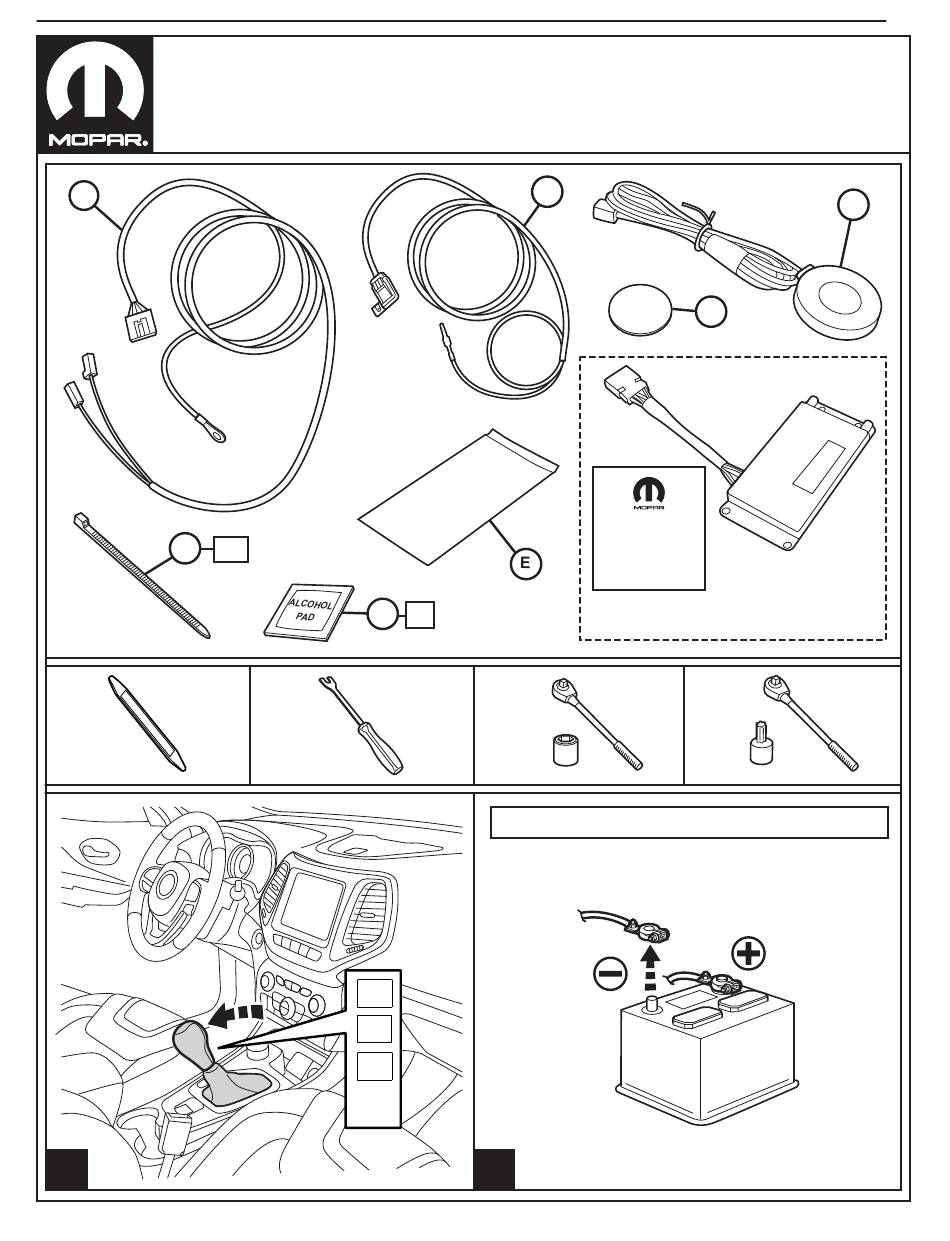 MOPAR.

E

ALCOHOL PAD

MOPAR