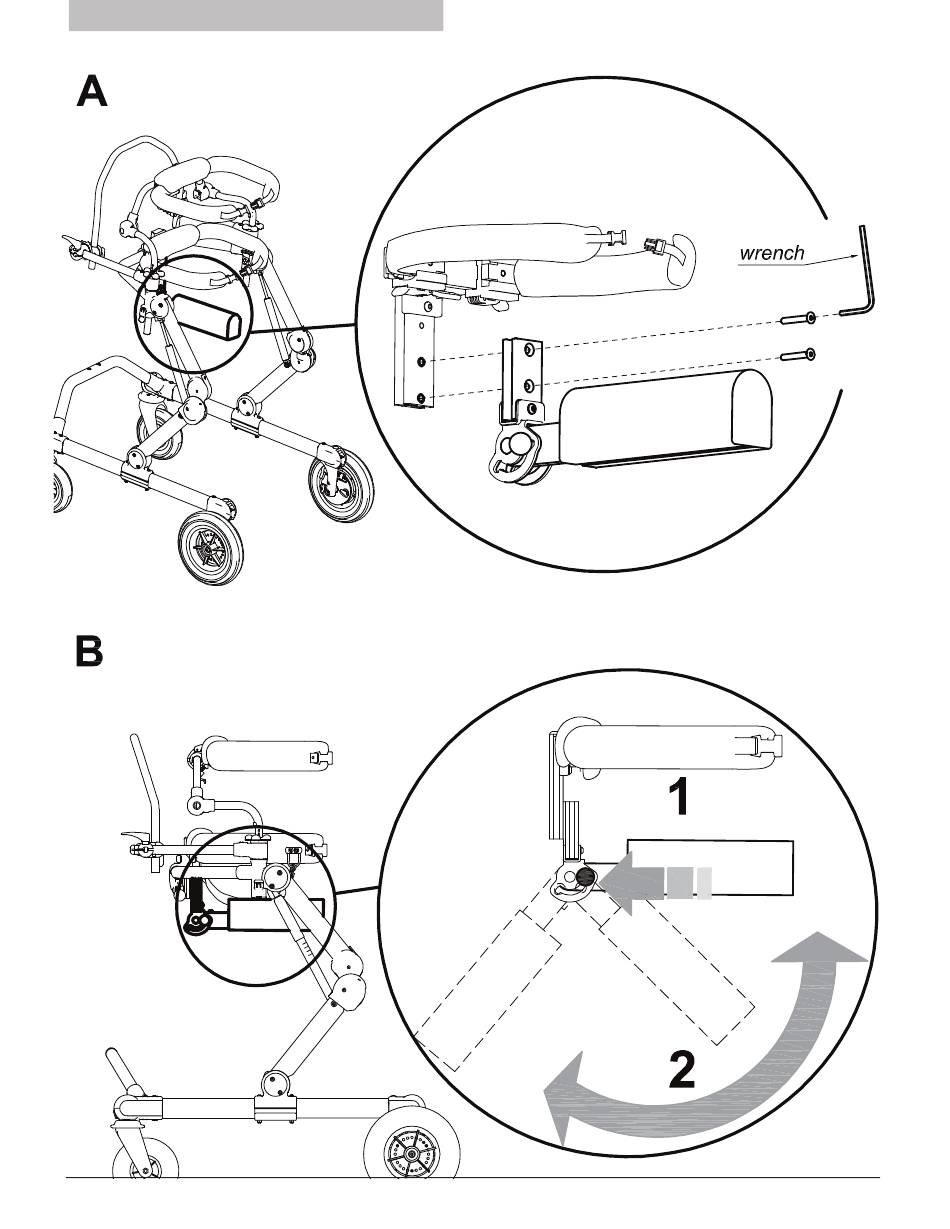 A

wrench

B

1

2