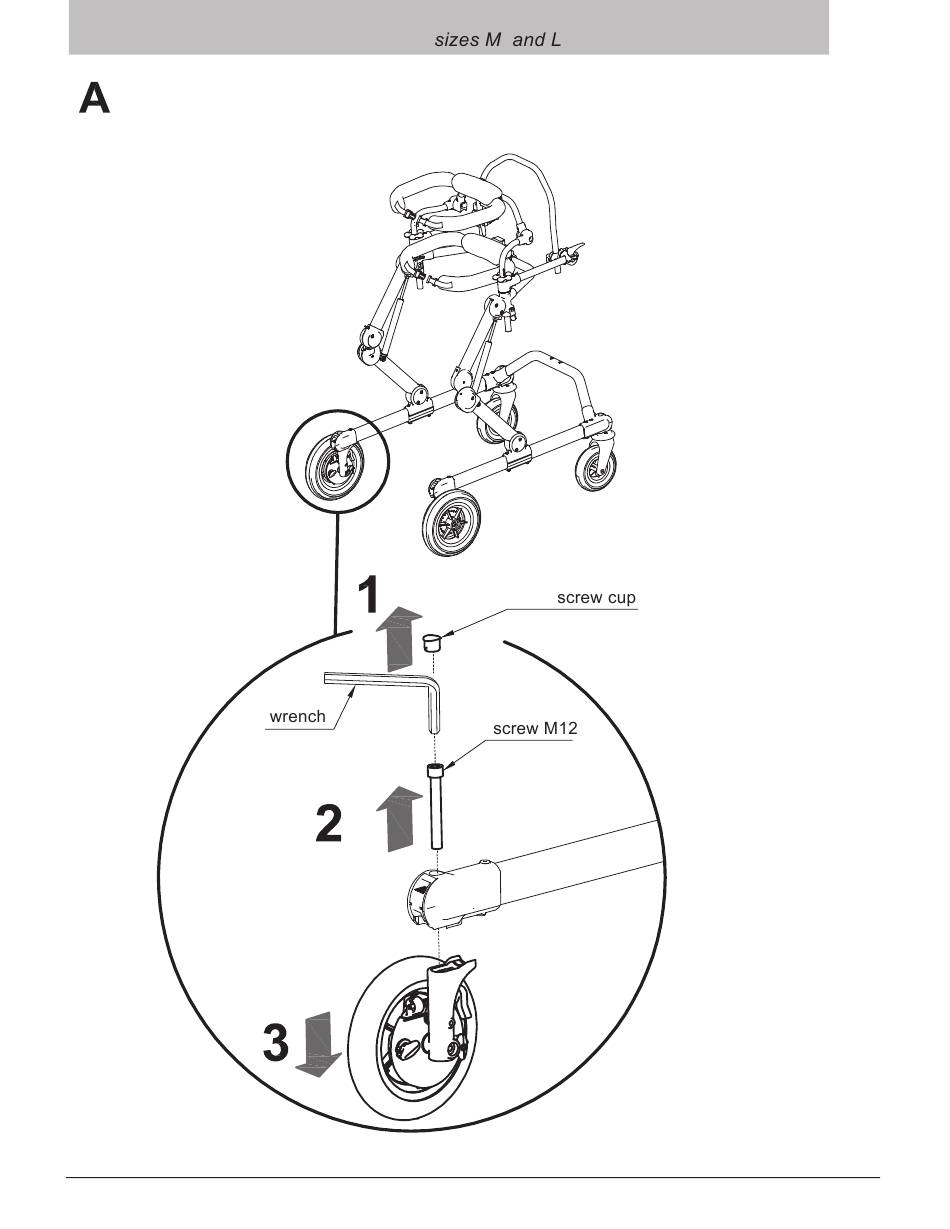 sizes M and L

A

1

screw cup

wrench

screw M12

2

3