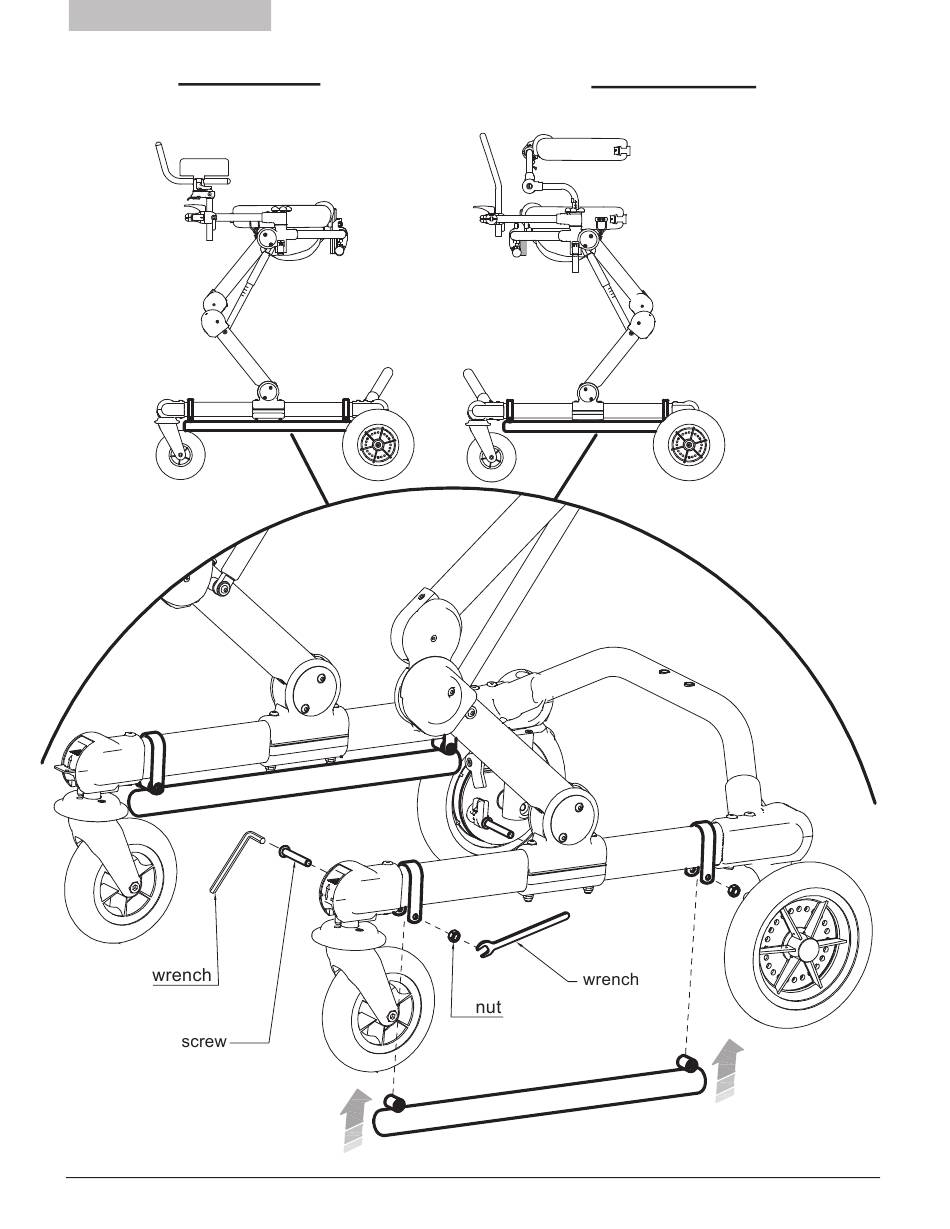 wrench

screw

nut

wrench