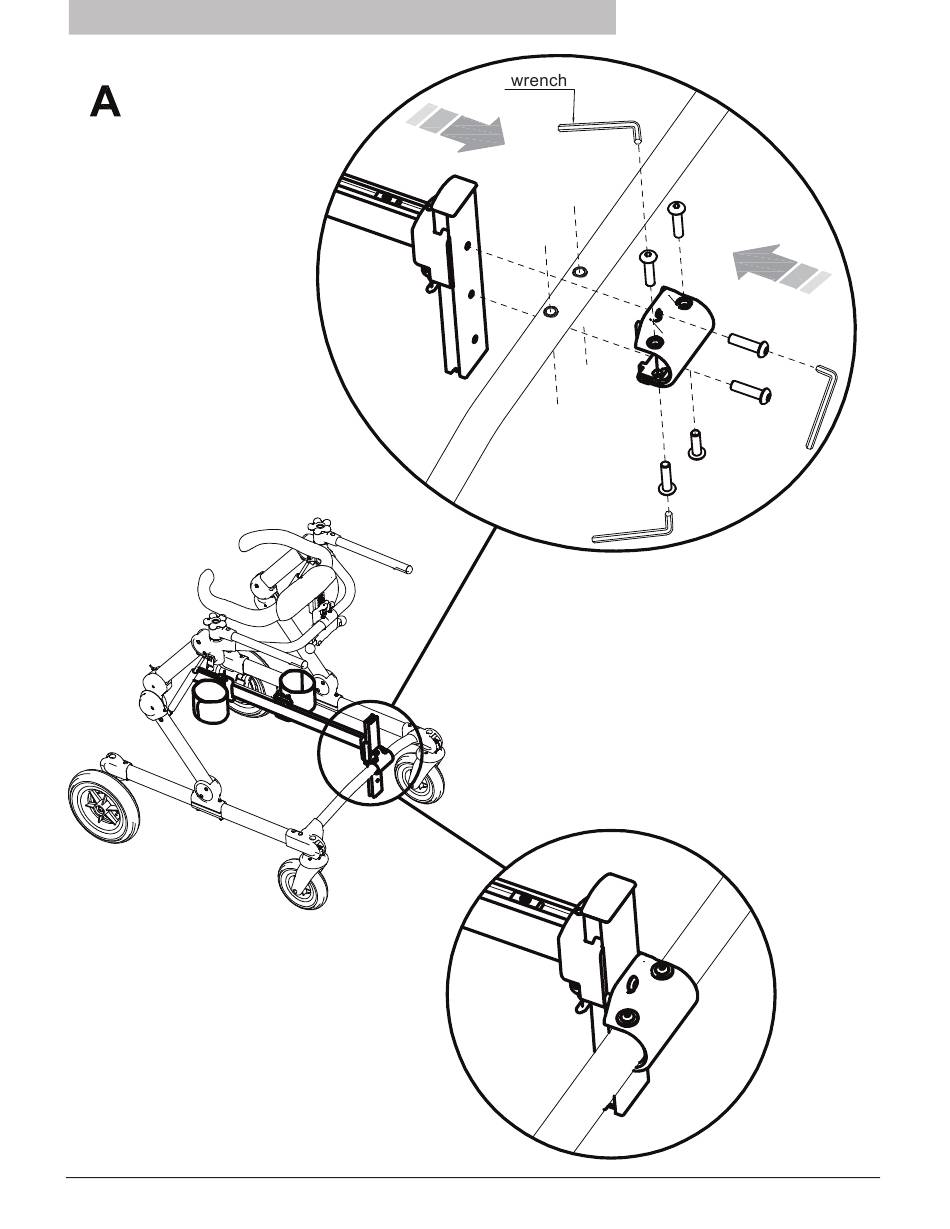 A

wrench