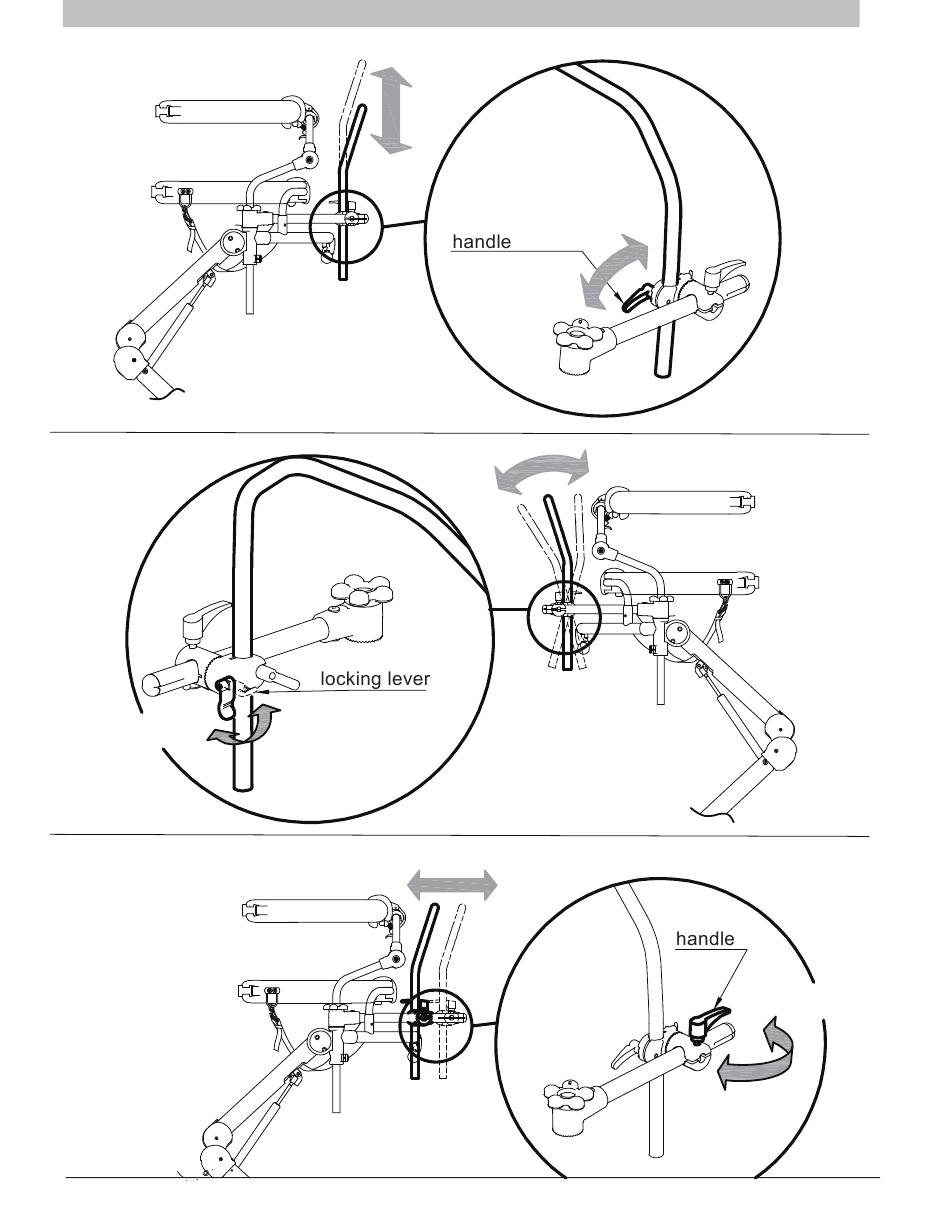 handle

locking lever

handle