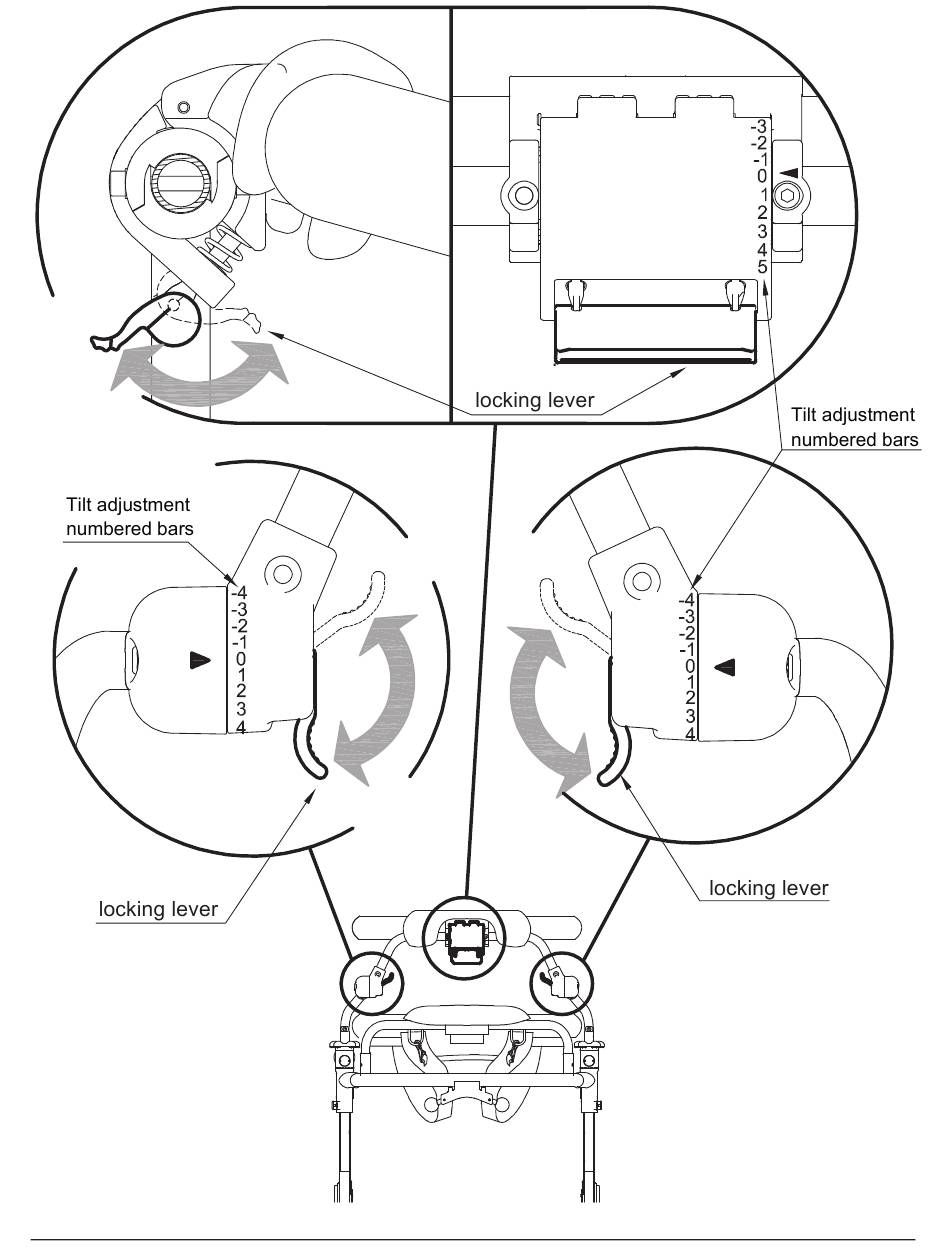 -3
-2
-1
0
1
2
3
4
5

locking lever

Tilt adjustment numbered bars

Tilt adjustment numbered bars

-4
-3
-2
-1
0
1
2
3
4

-4
-3
-2
-1
0
1
2
3
4

locking lever

locking lever