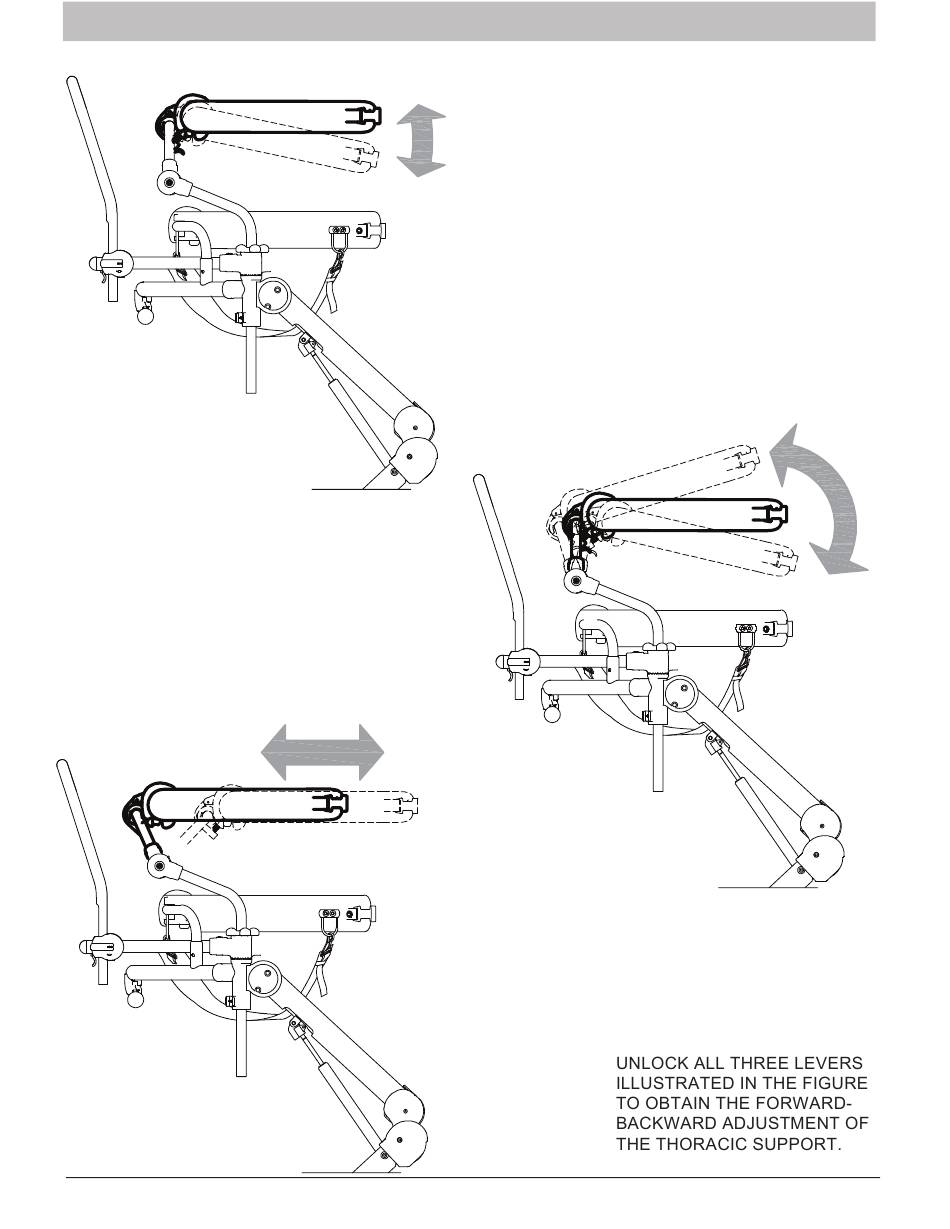 UNLOCK ALL THREE LEVERS ILLUSTRATED IN THE FIGURE TO OBTAIN THE FORWARD-BACKWARD ADJUSTMENT OF THE THORACIC SUPPORT.