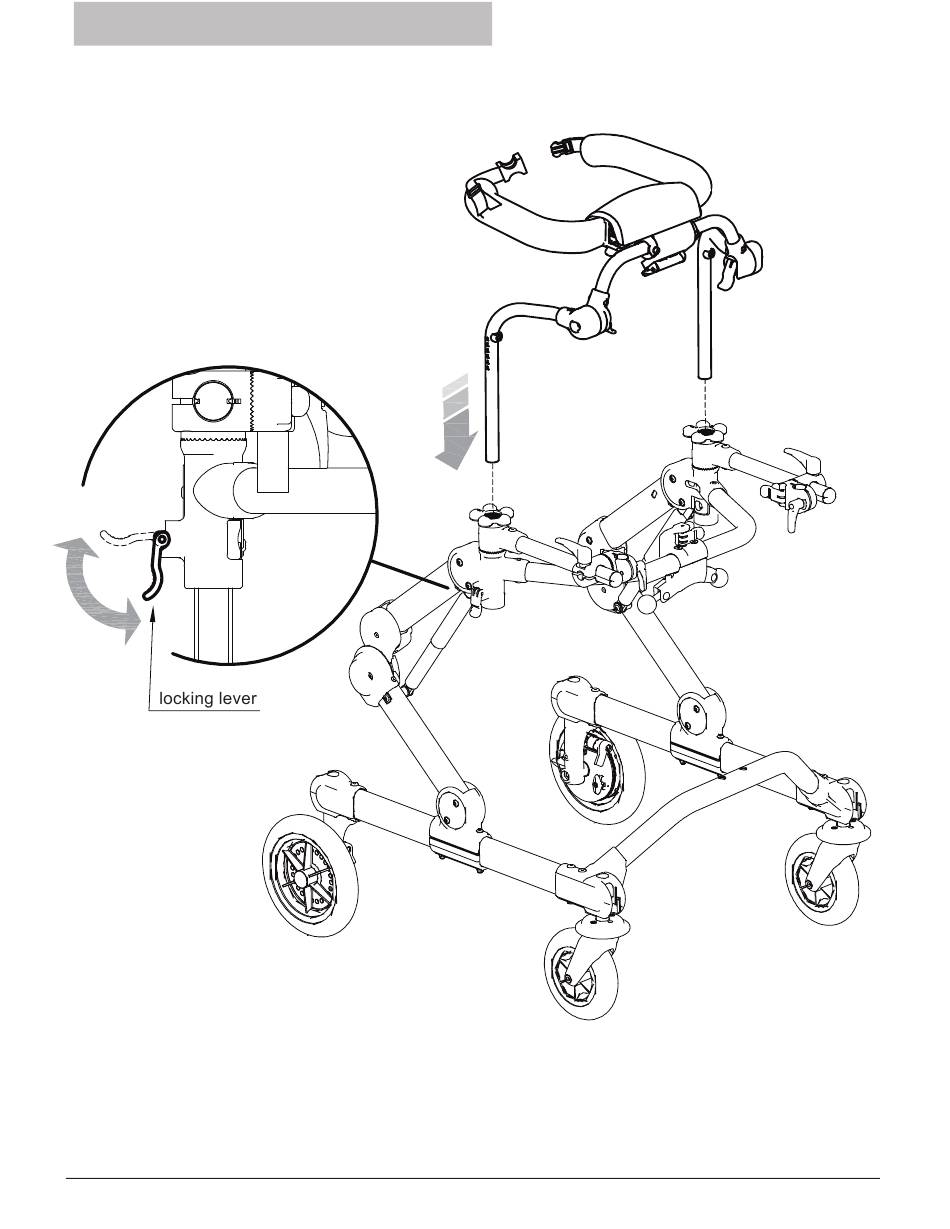 locking lever