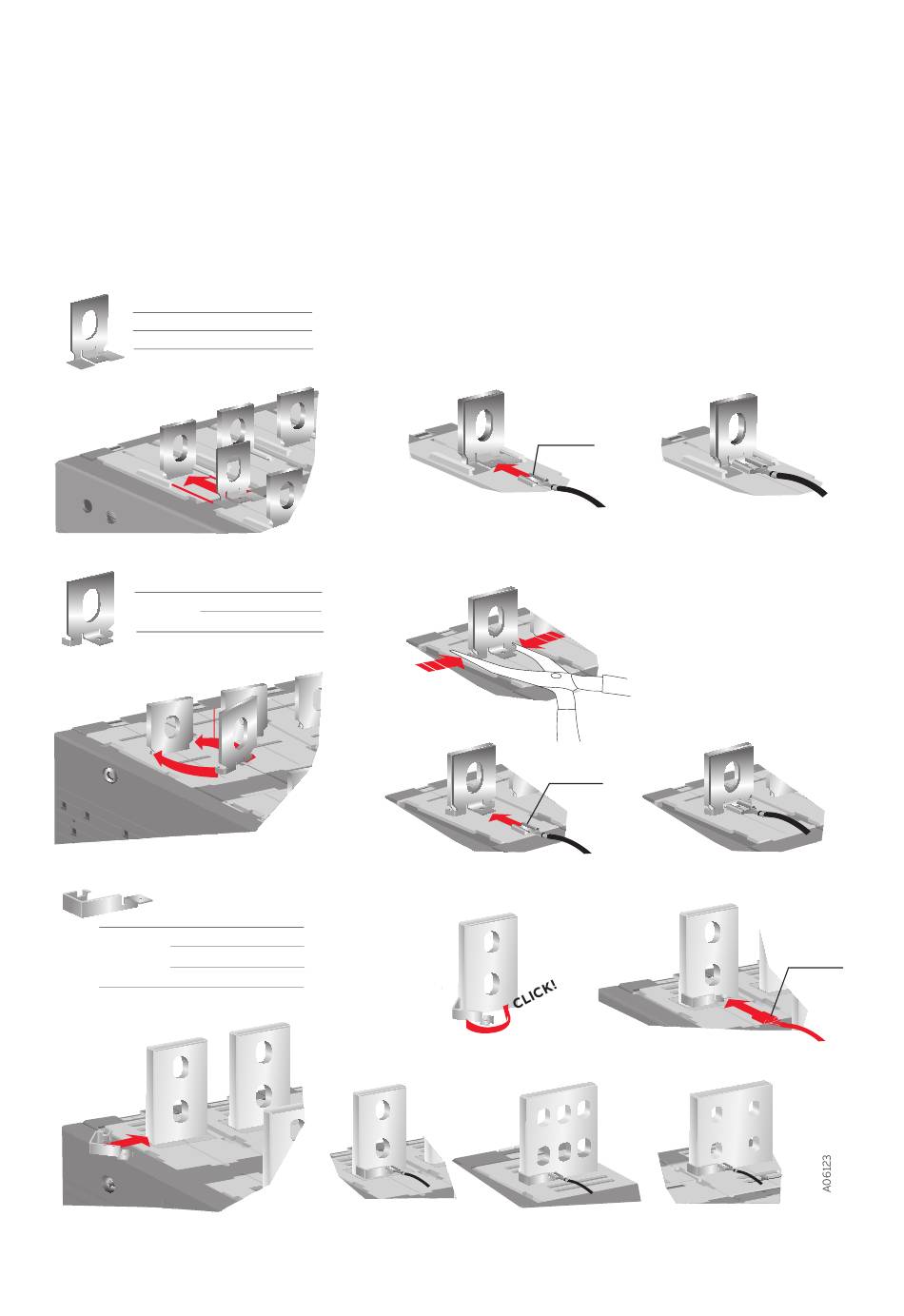 CLICK!

A06123