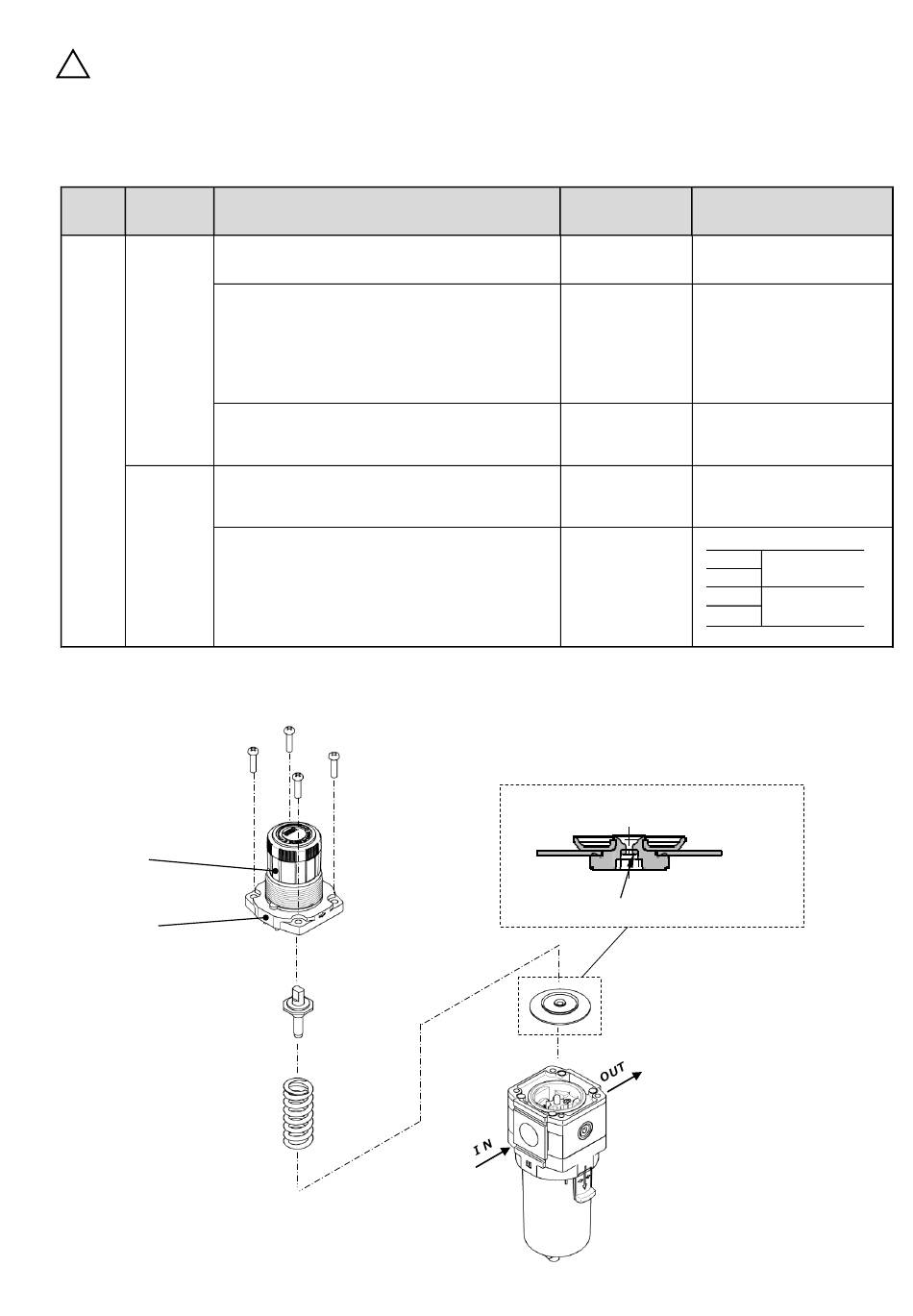 OUT

I N