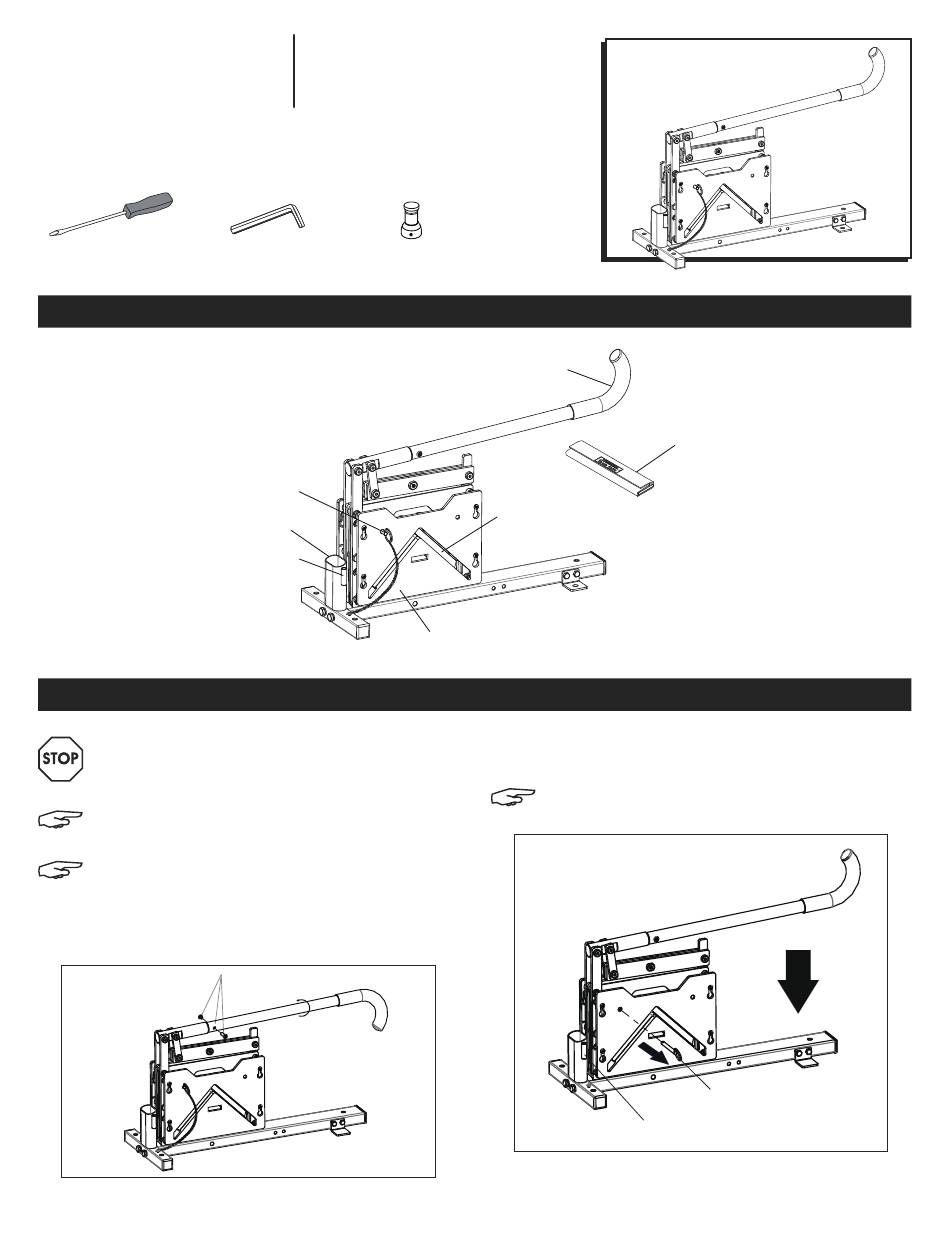 STOP