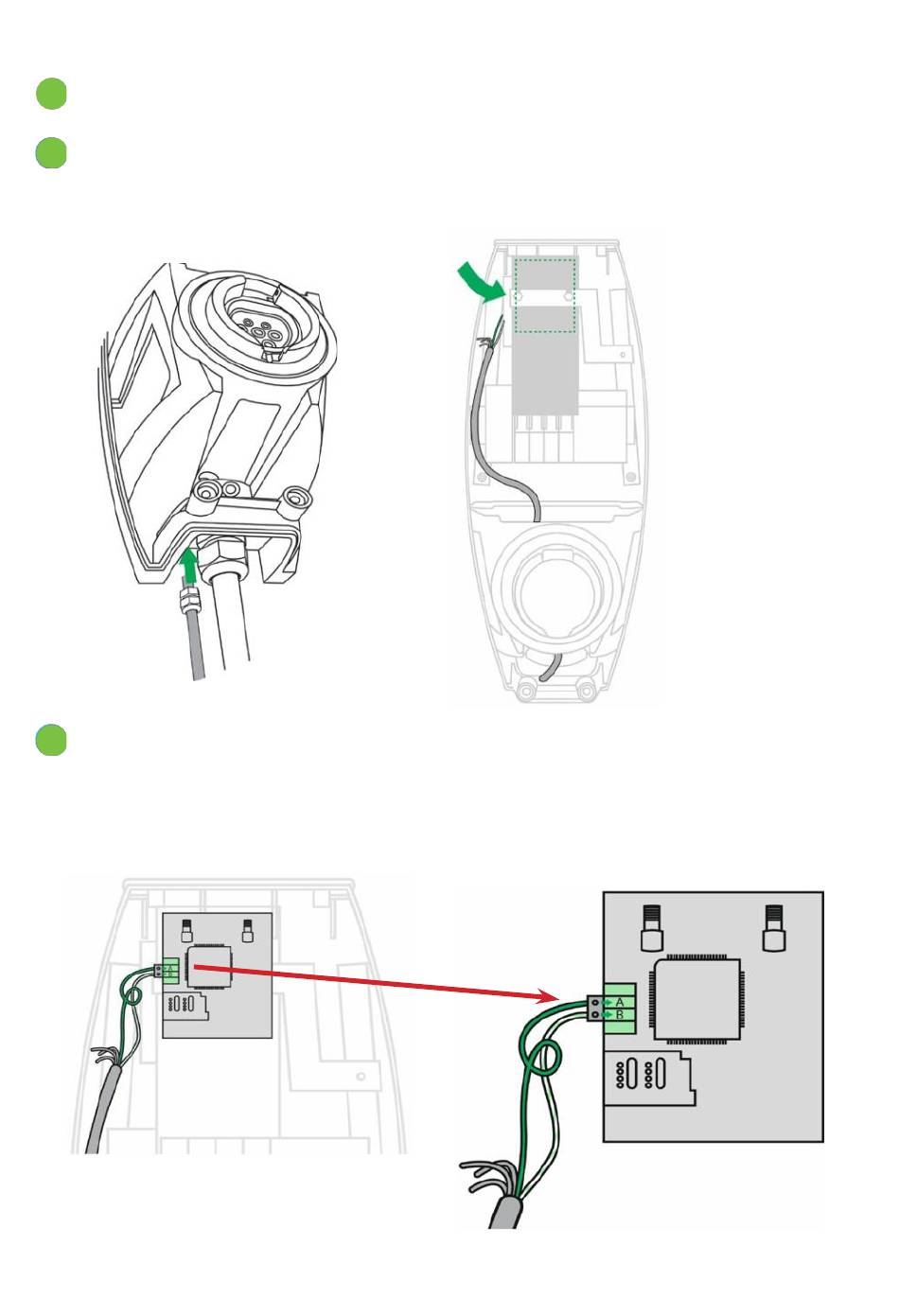 A
B