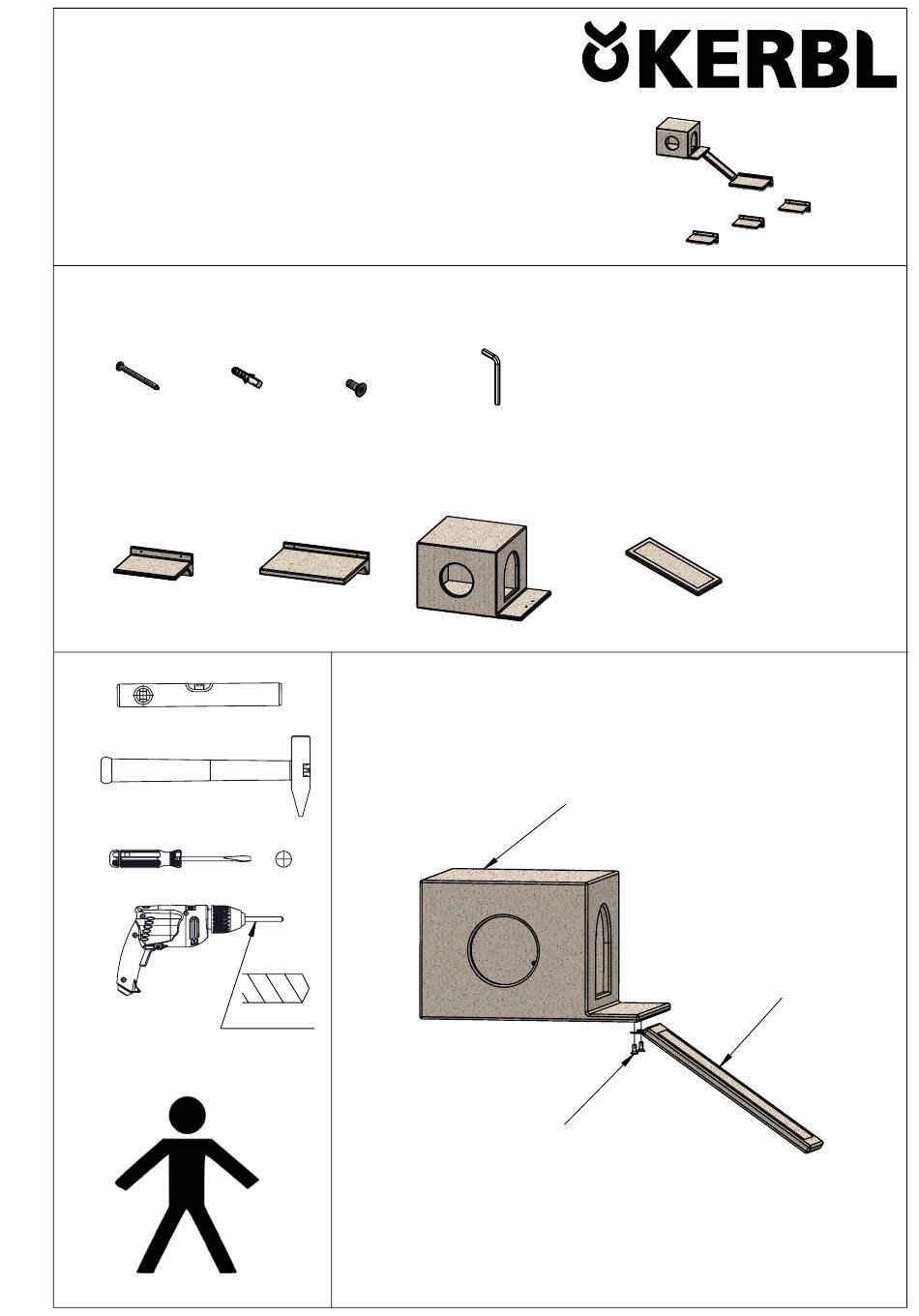 KERBL