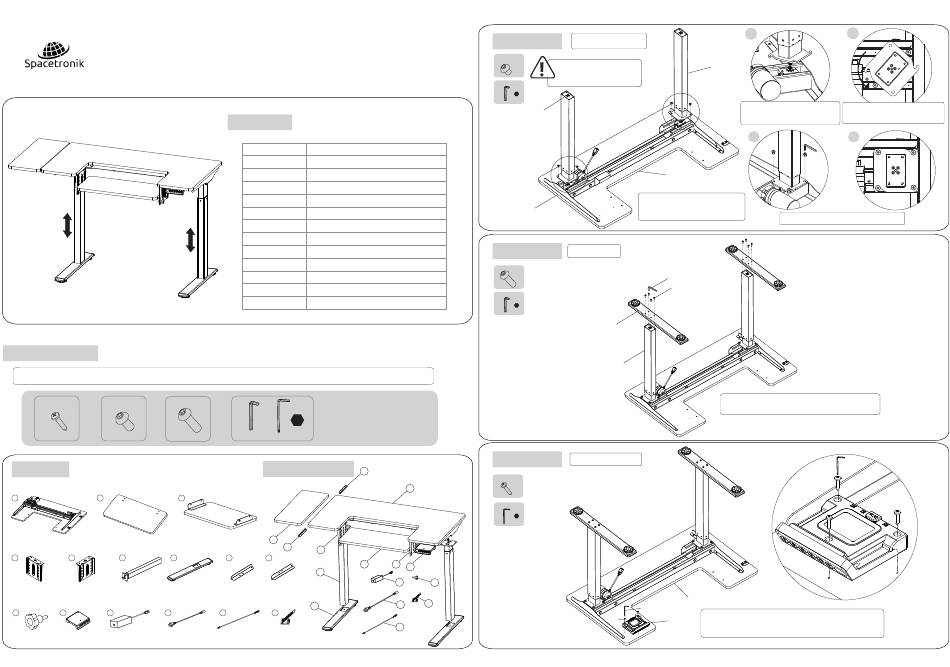 Spacetronik