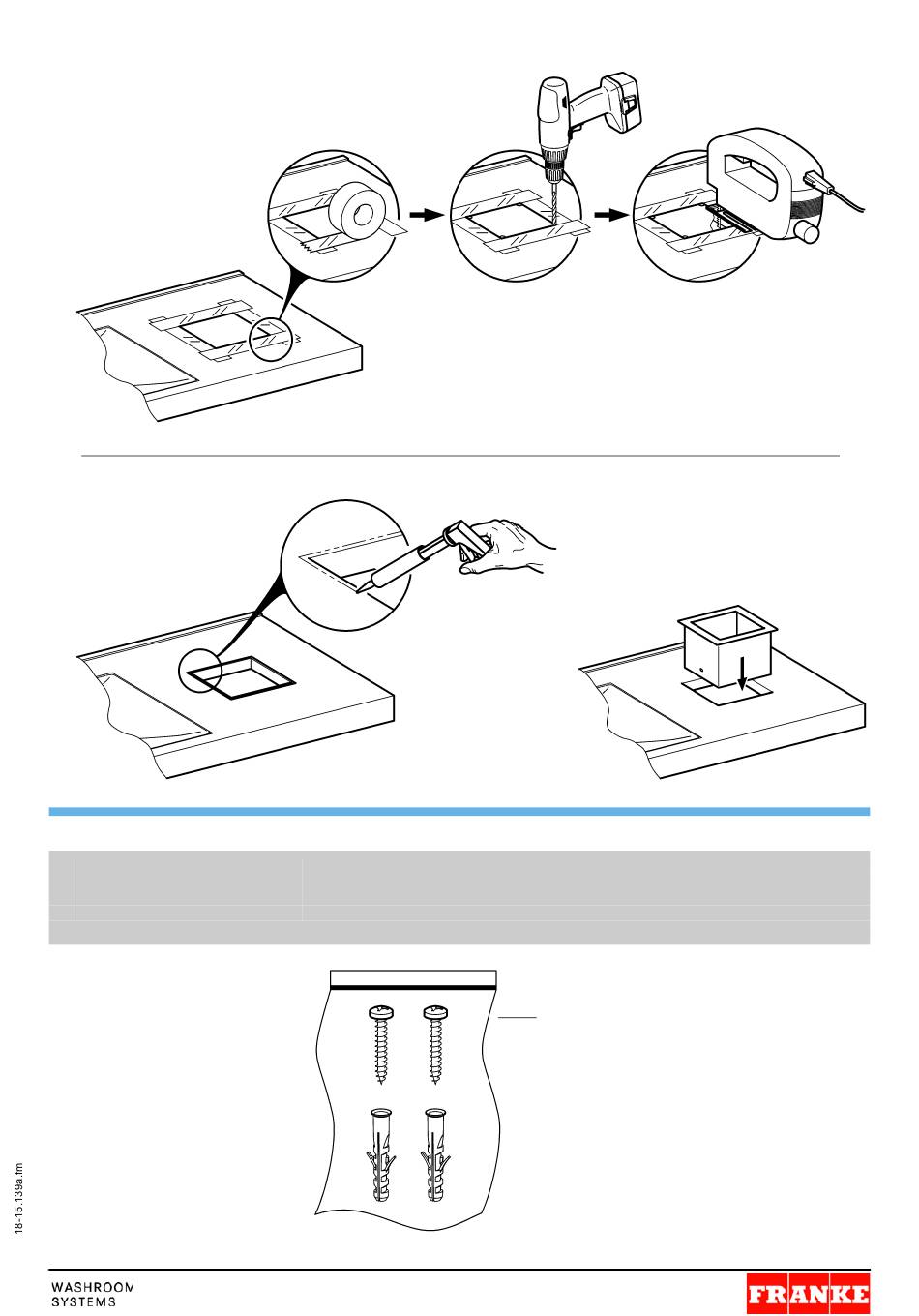 18-15.139a.fm

WASHROOM
SYSTEMS

FRANKE