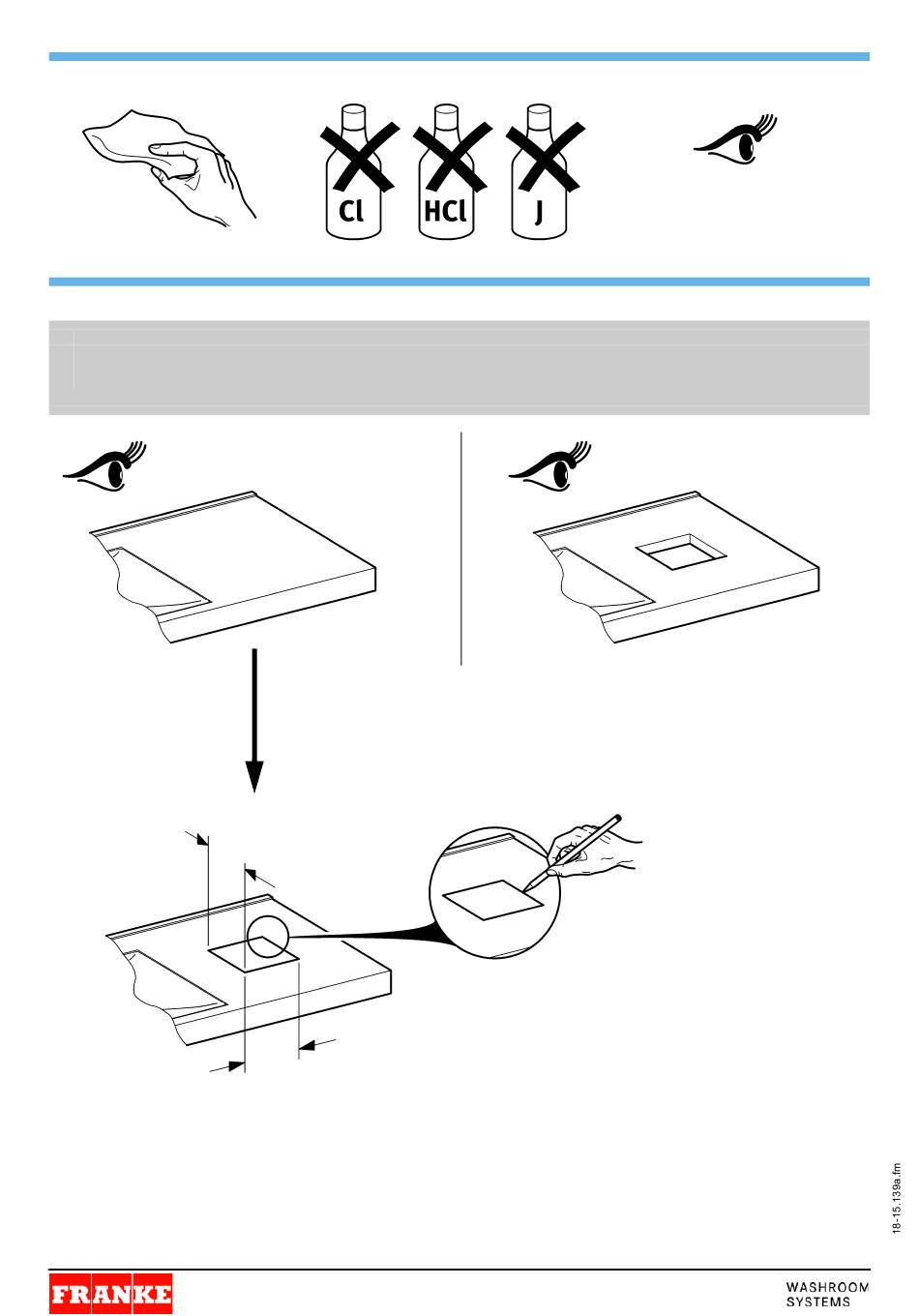 Cl HCl J

18-15.139a.fm

FRANKE

WASHROOM SYSTEMS