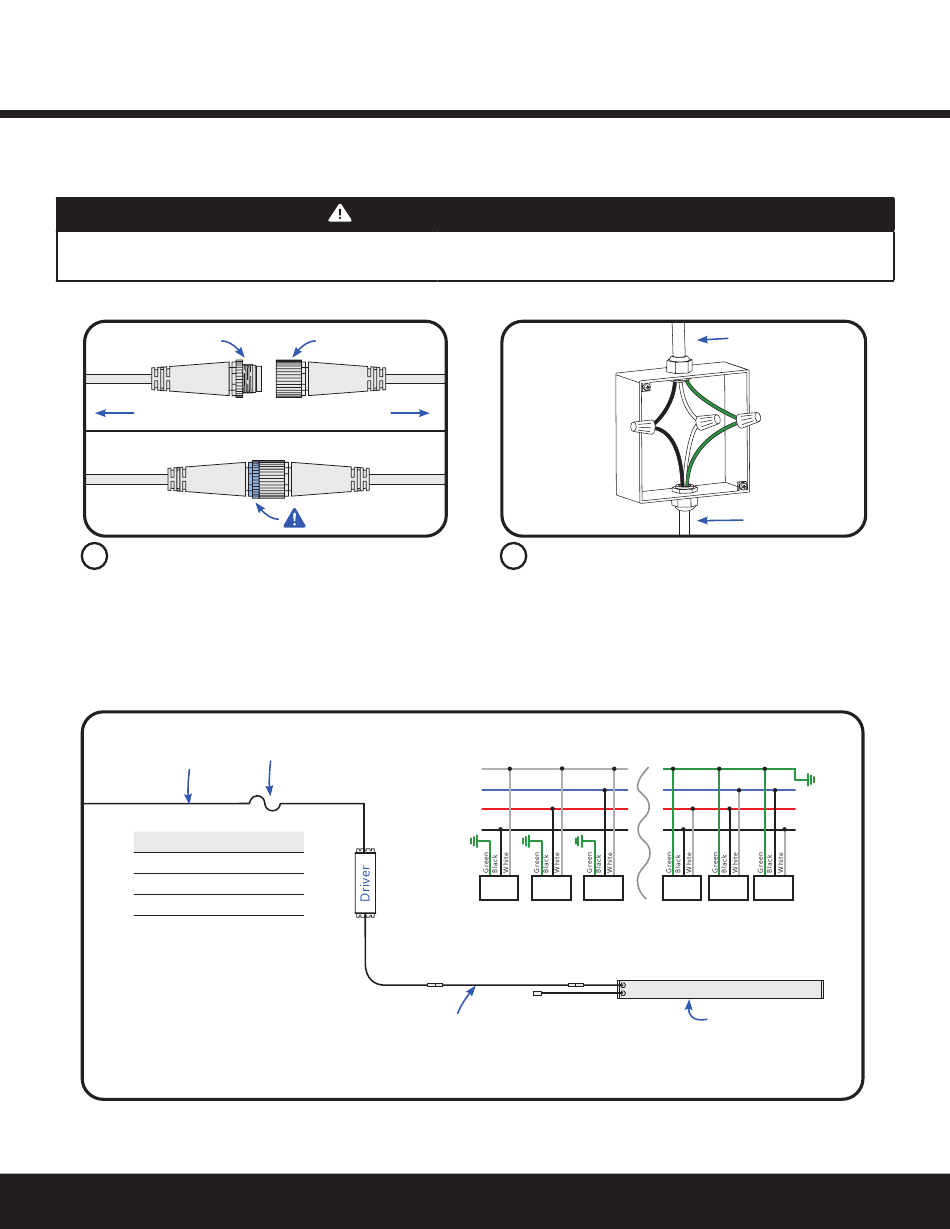 Driver

Green
Black
White

Green
Black
White

Green
Black
White

Green
Black
White

Green
Black
White

Green
Black
White