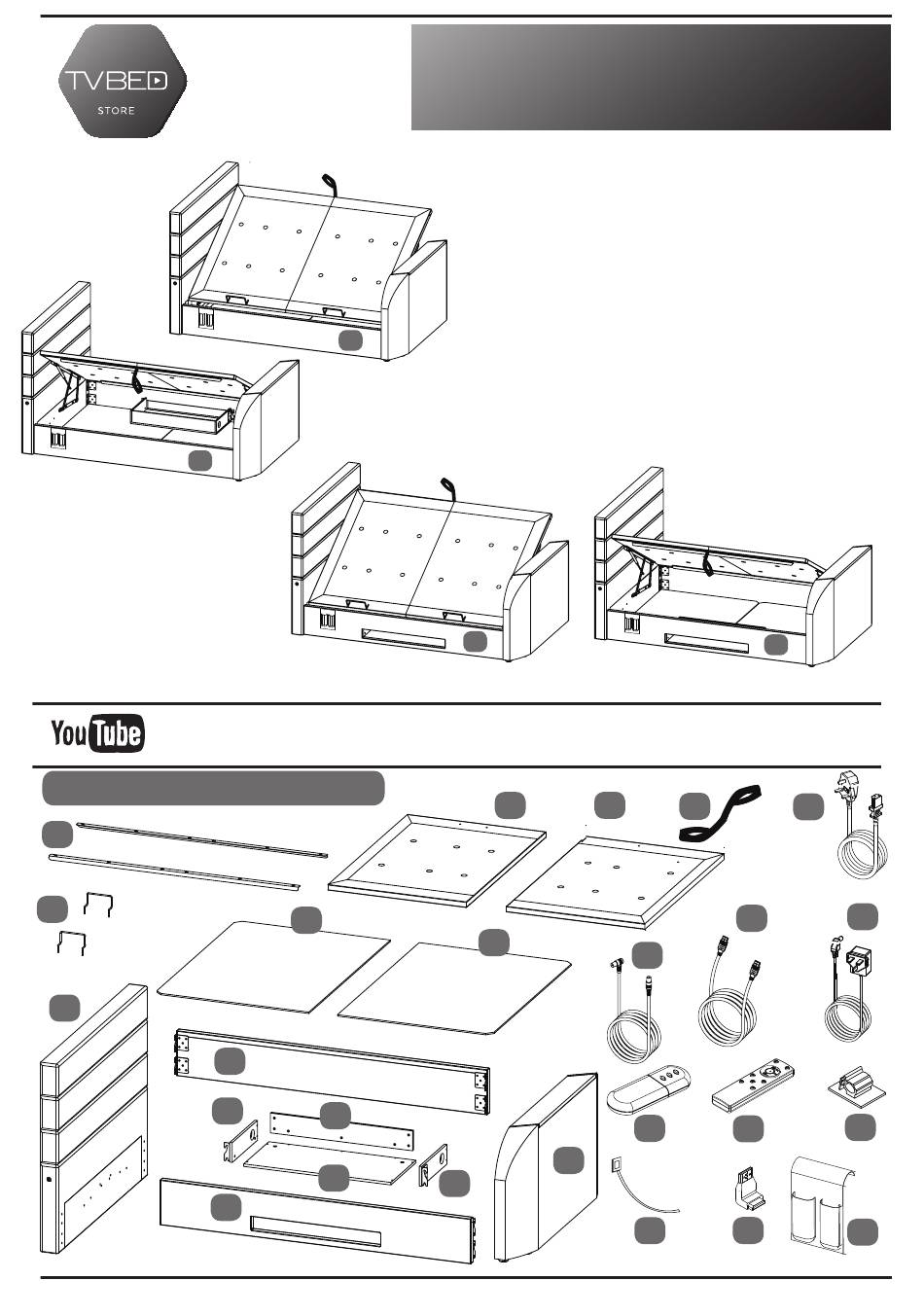 TVBED
STORE

YouTube