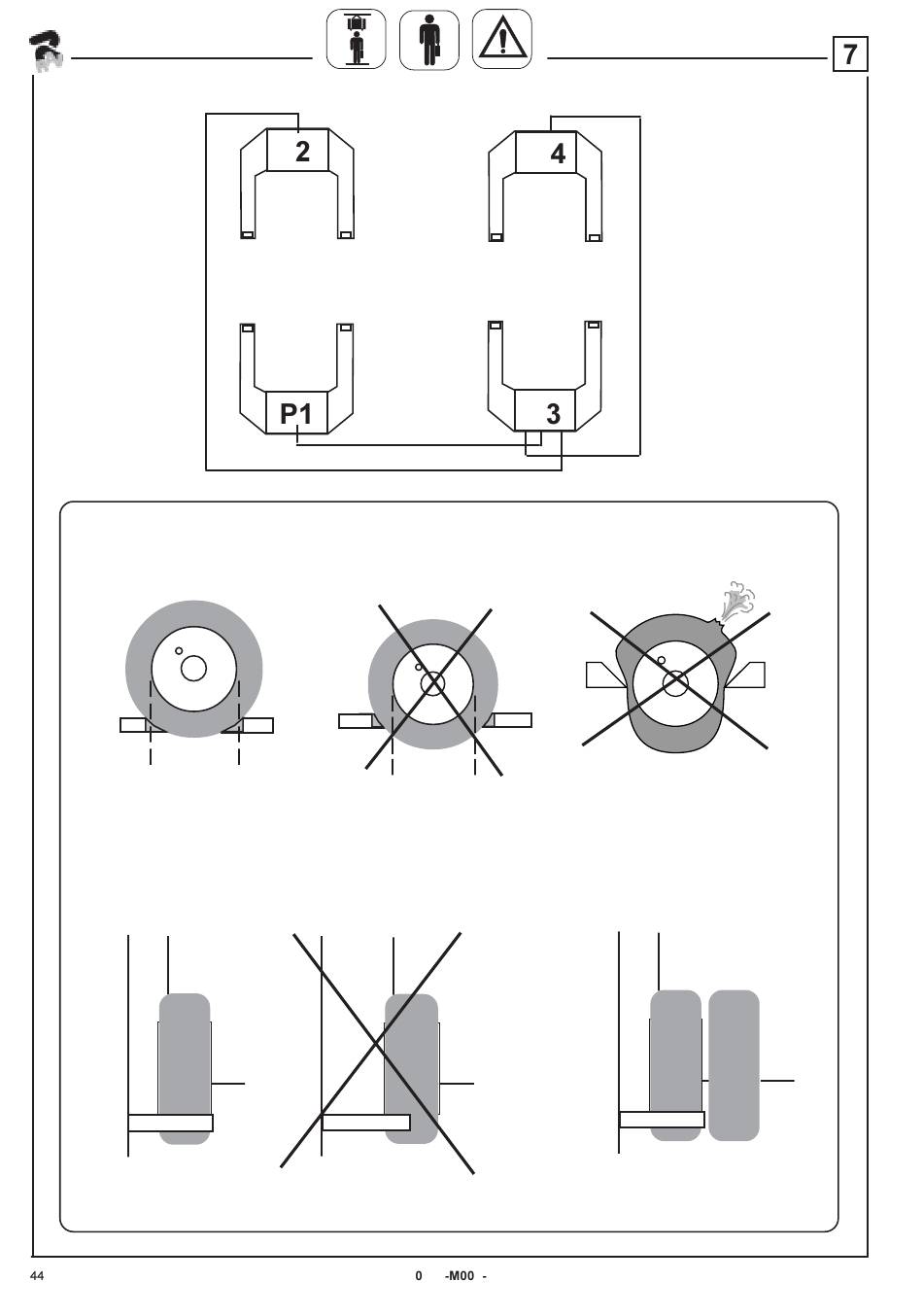 7

2

4

P1

3

44

0 -M00 -