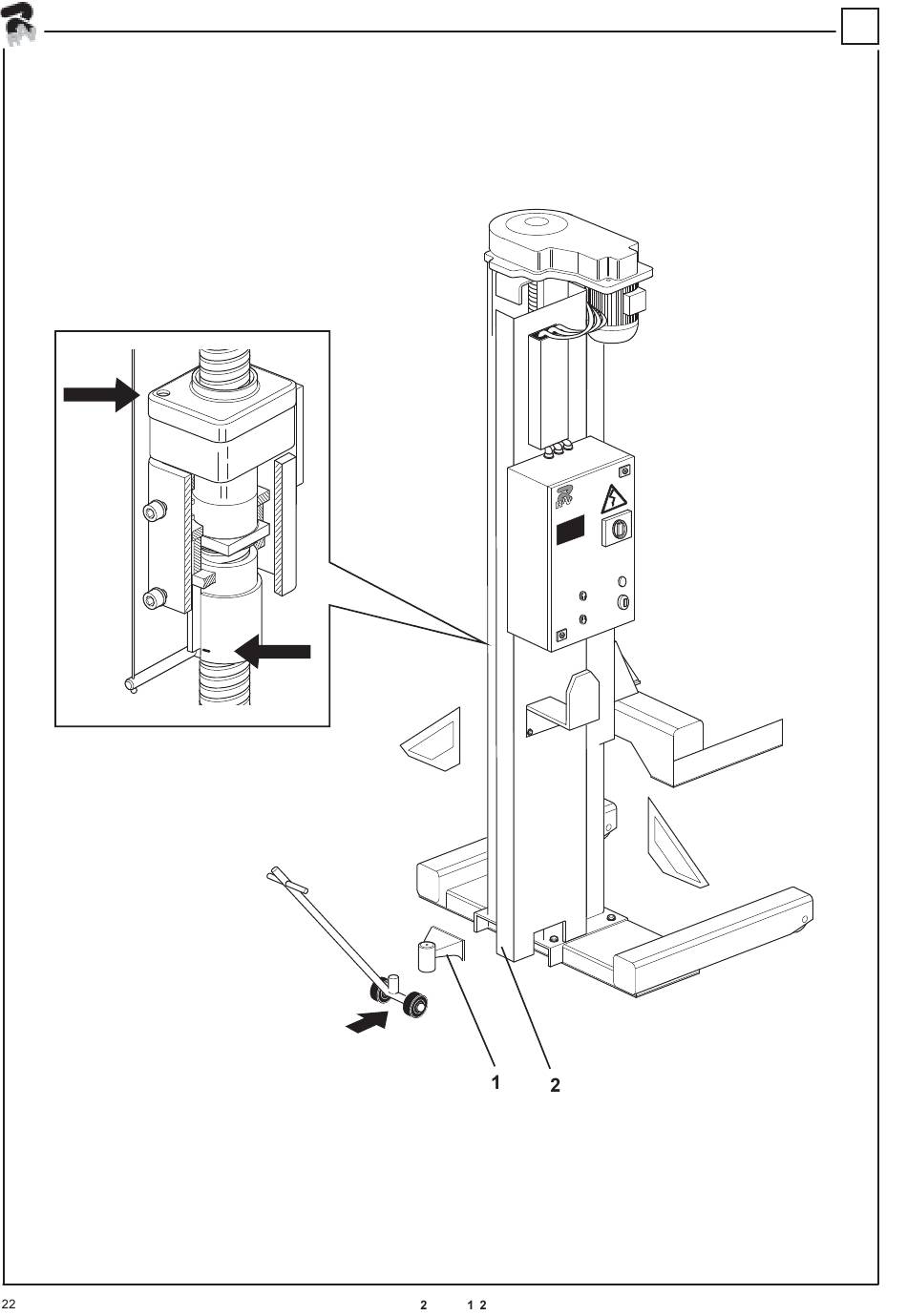 1 2

22 2 1 2