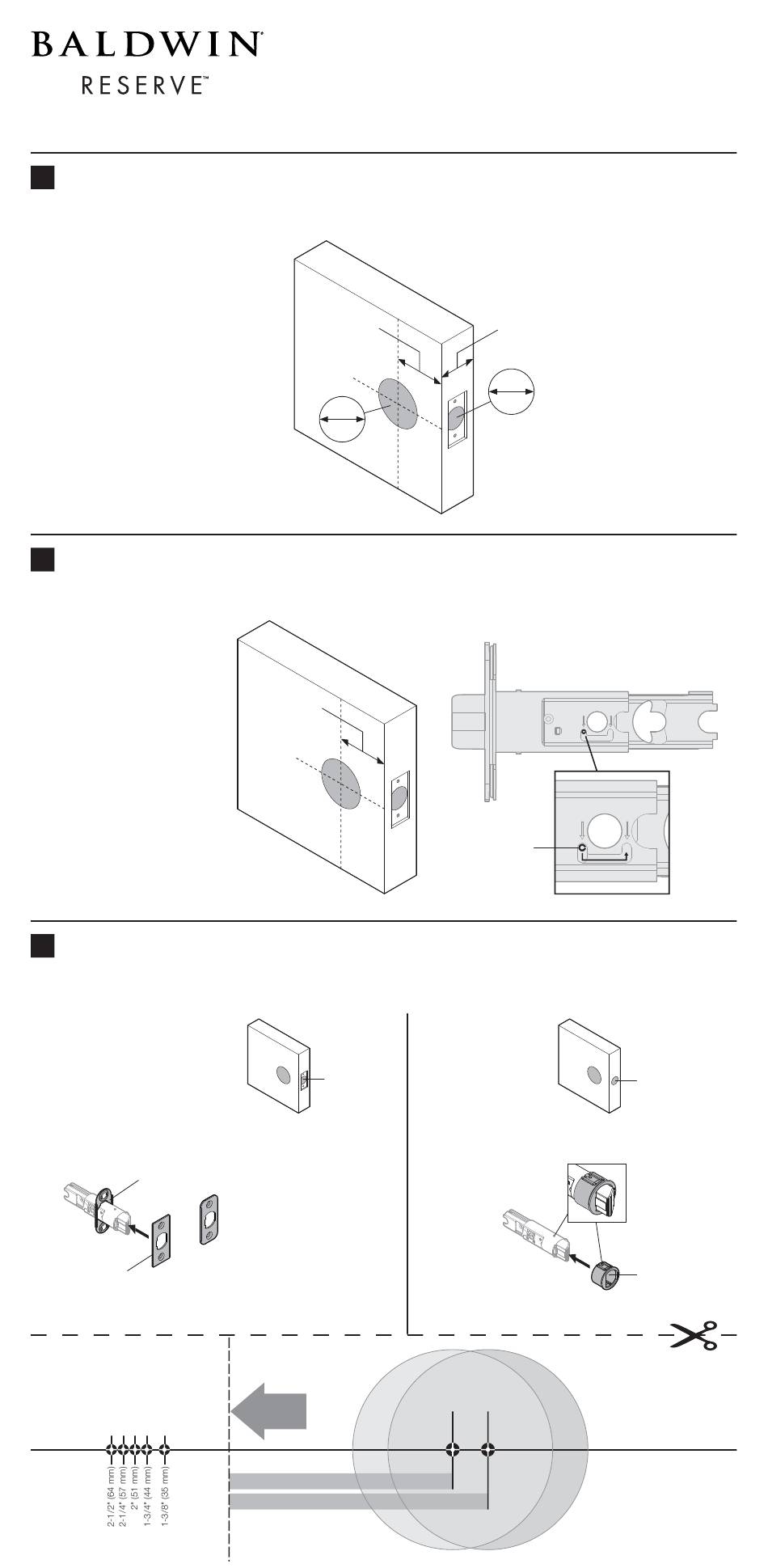 BALDWIN®
RESERVE™

2-1/2" (64 mm)
2-1/4" (57 mm)
2" (51 mm)
1-3/4" (44 mm)
1-3/8" (35 mm)