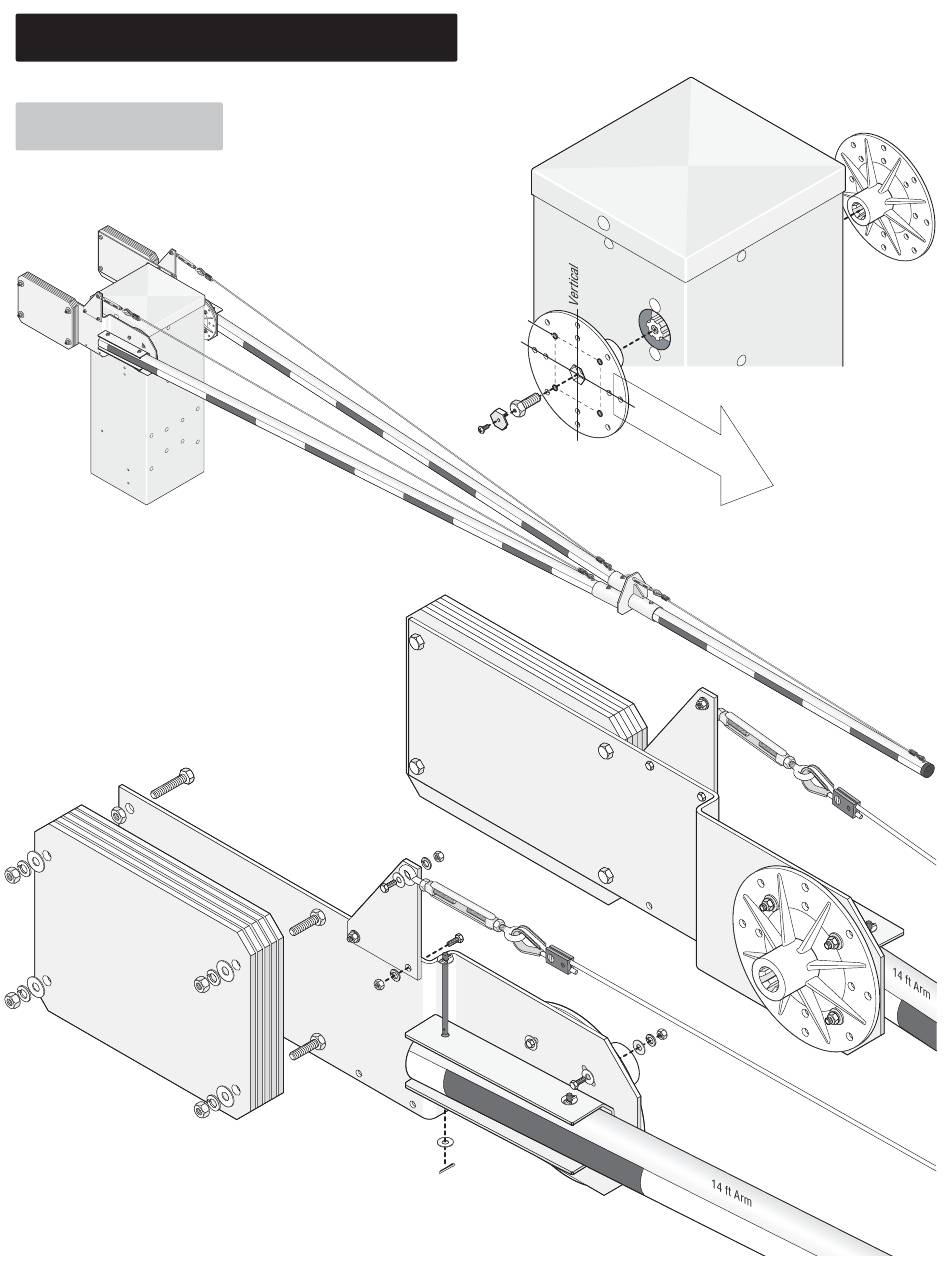 Vertical

14 ft Arm

14 ft Arm