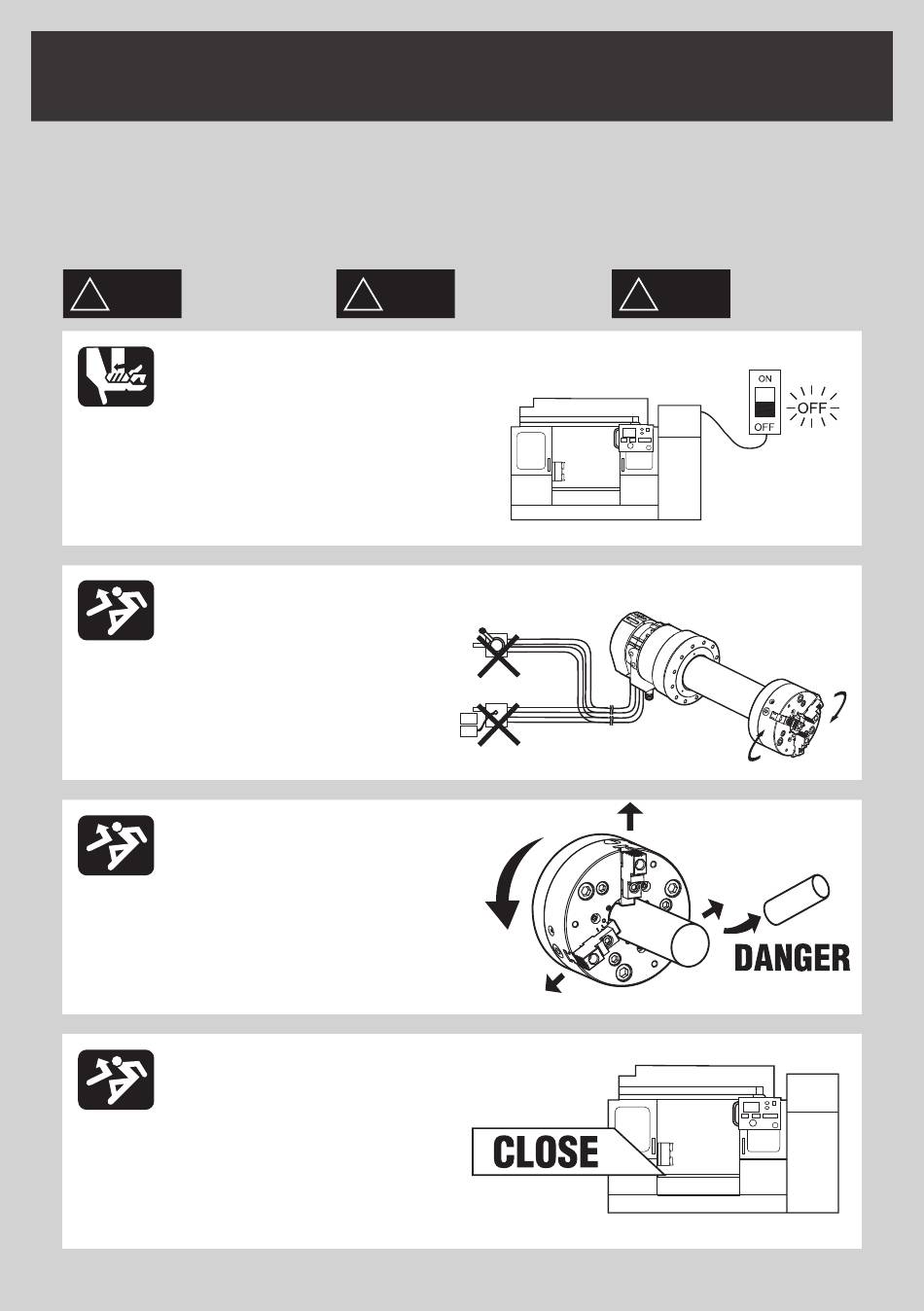 ON
OFF
OFF

DANGER

CLOSE