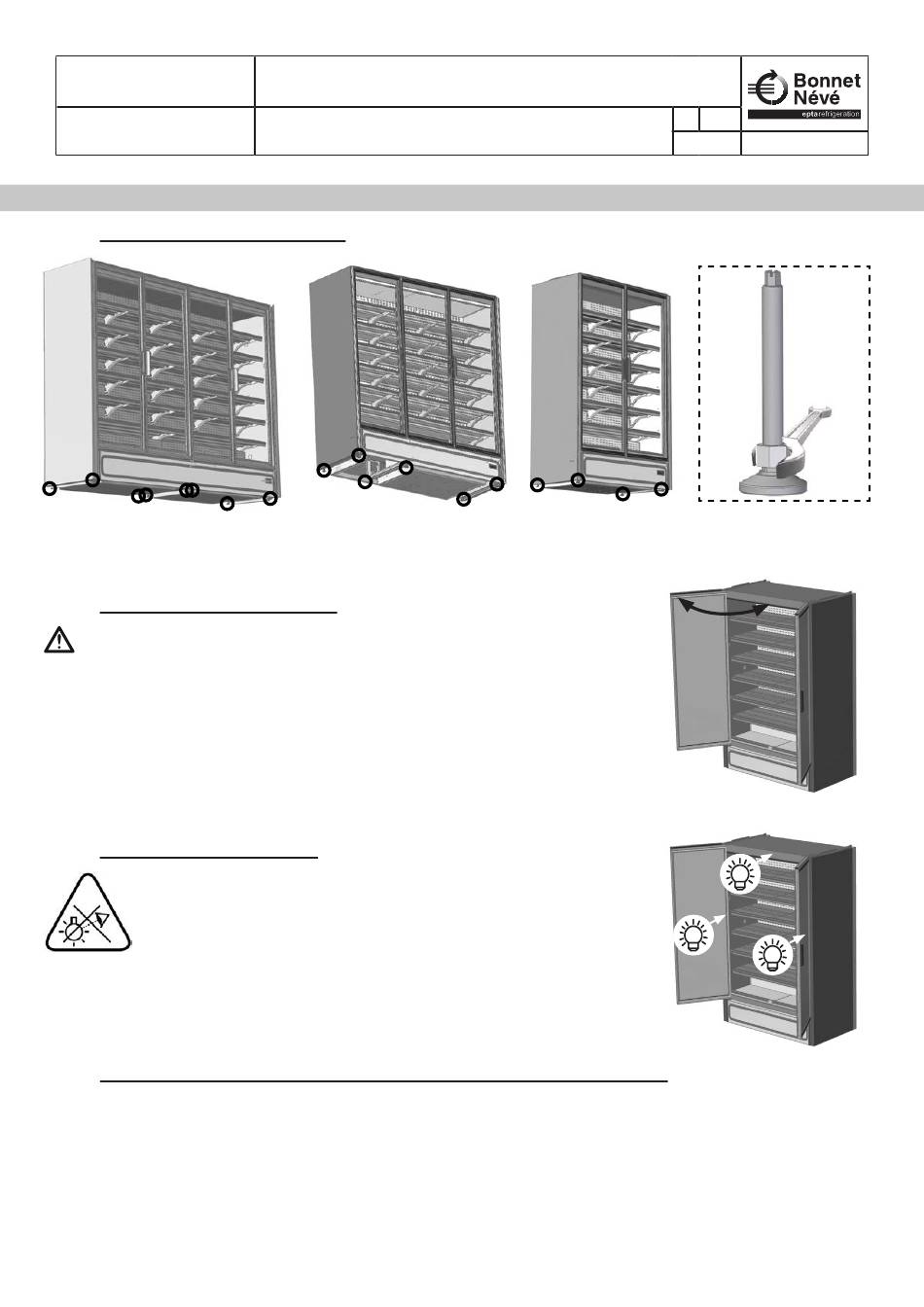 Bonnet Névé
eptarefrigeration