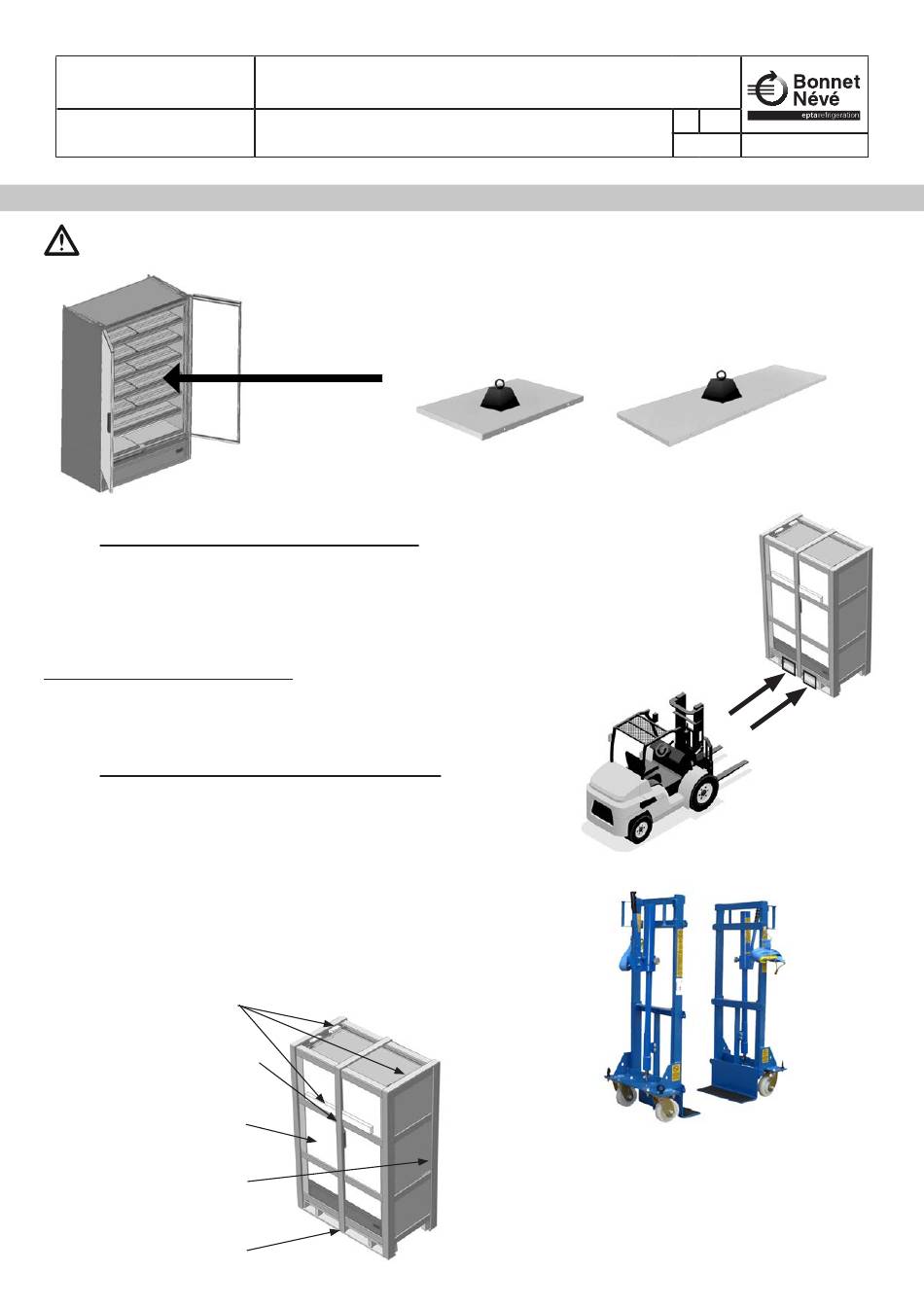 Bonnet Névé
eptarefrigeration