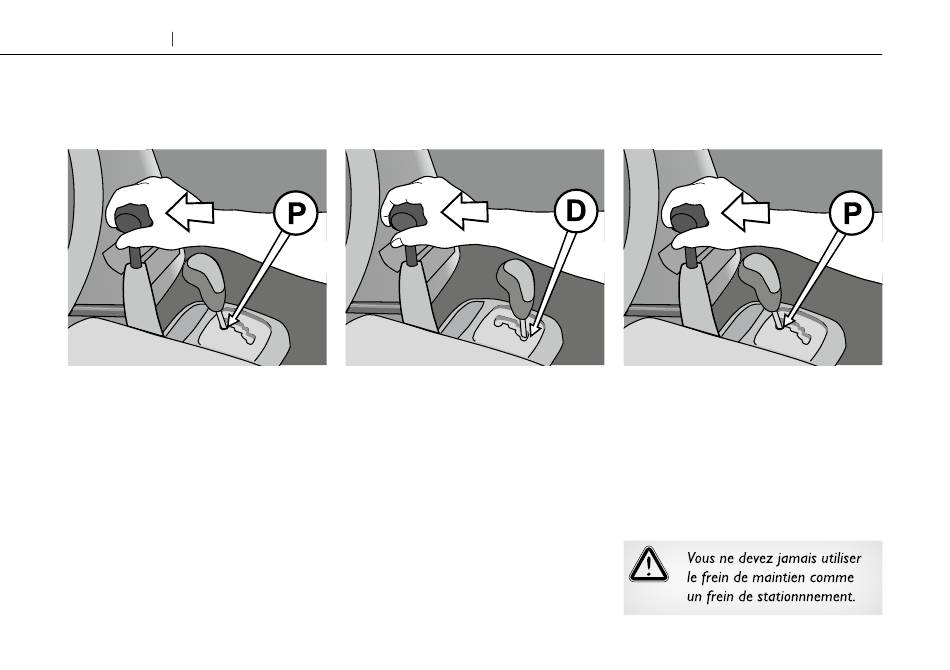 P

D

P

Vous ne devez jamais utiliser le frein de maintien comme un frein de stationnnement.