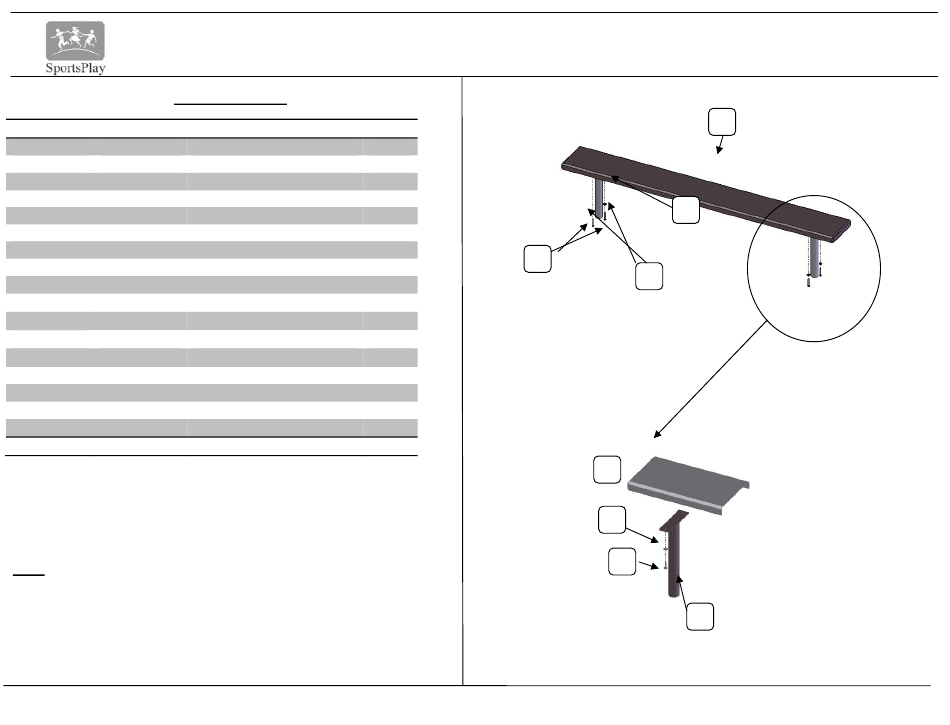 SportsPlay