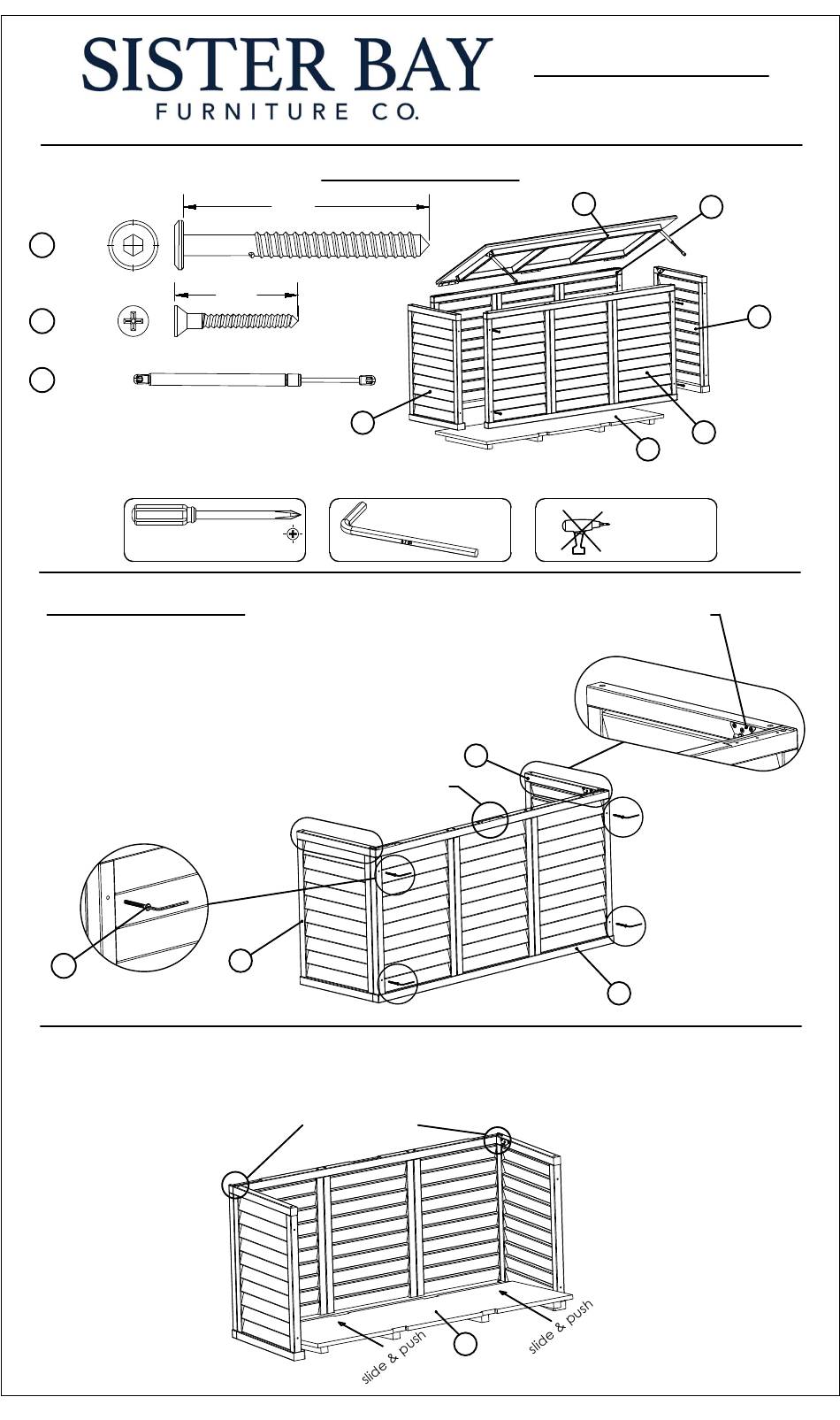 SISTER BAY
FURNITURE CO.

slide & push

slide & push