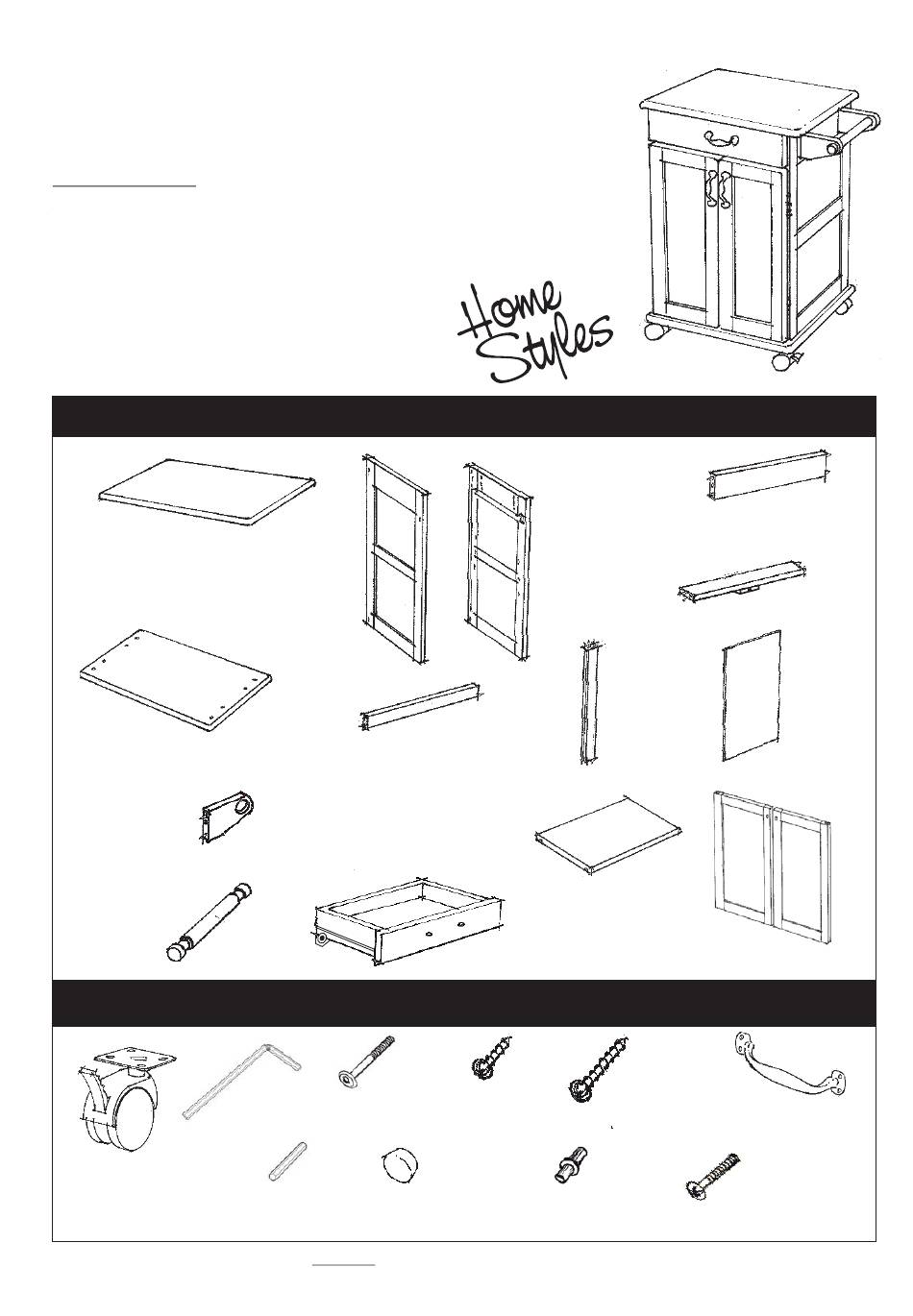 Home Styles