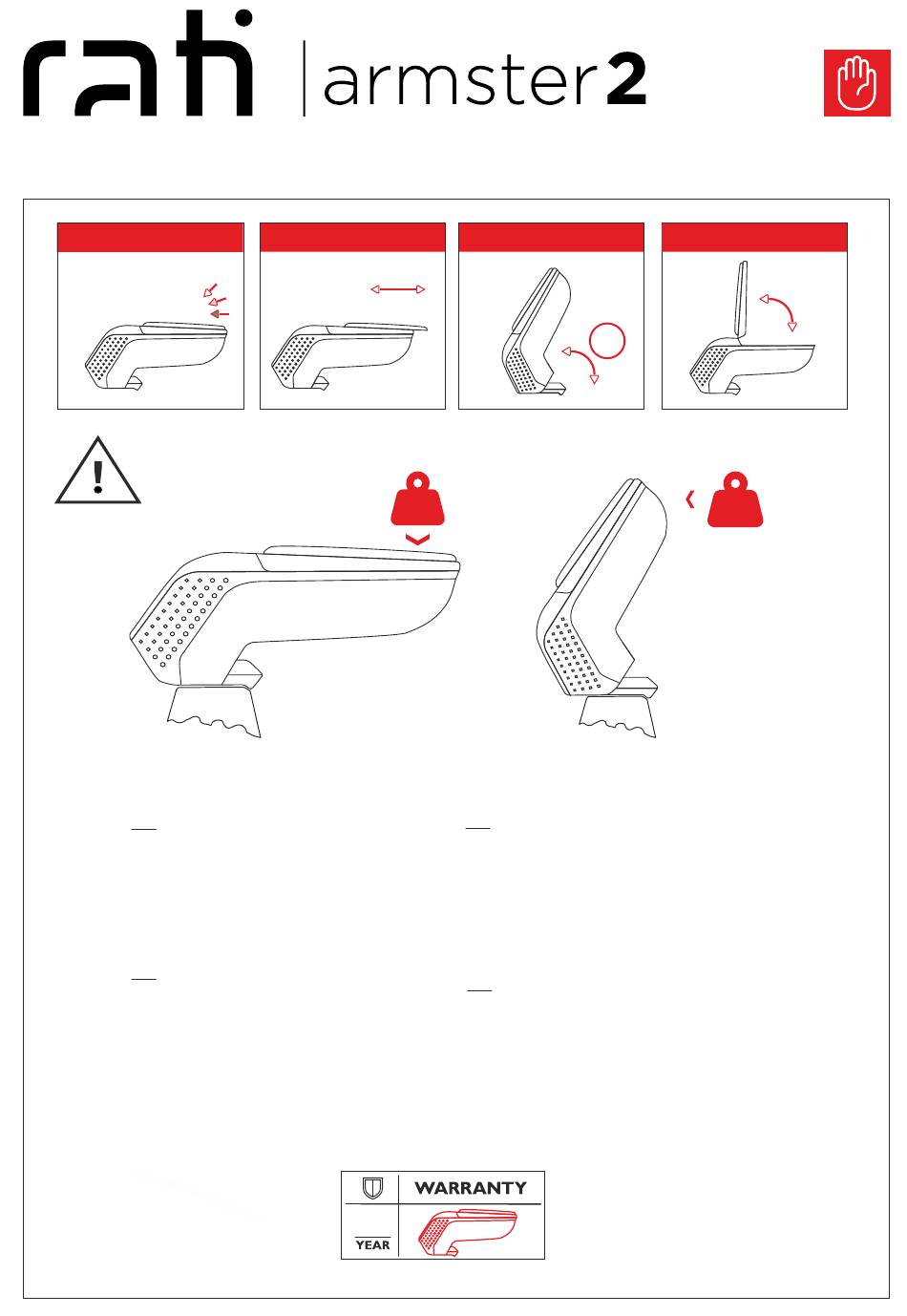 rati armster2

WARRANTY

YEAR