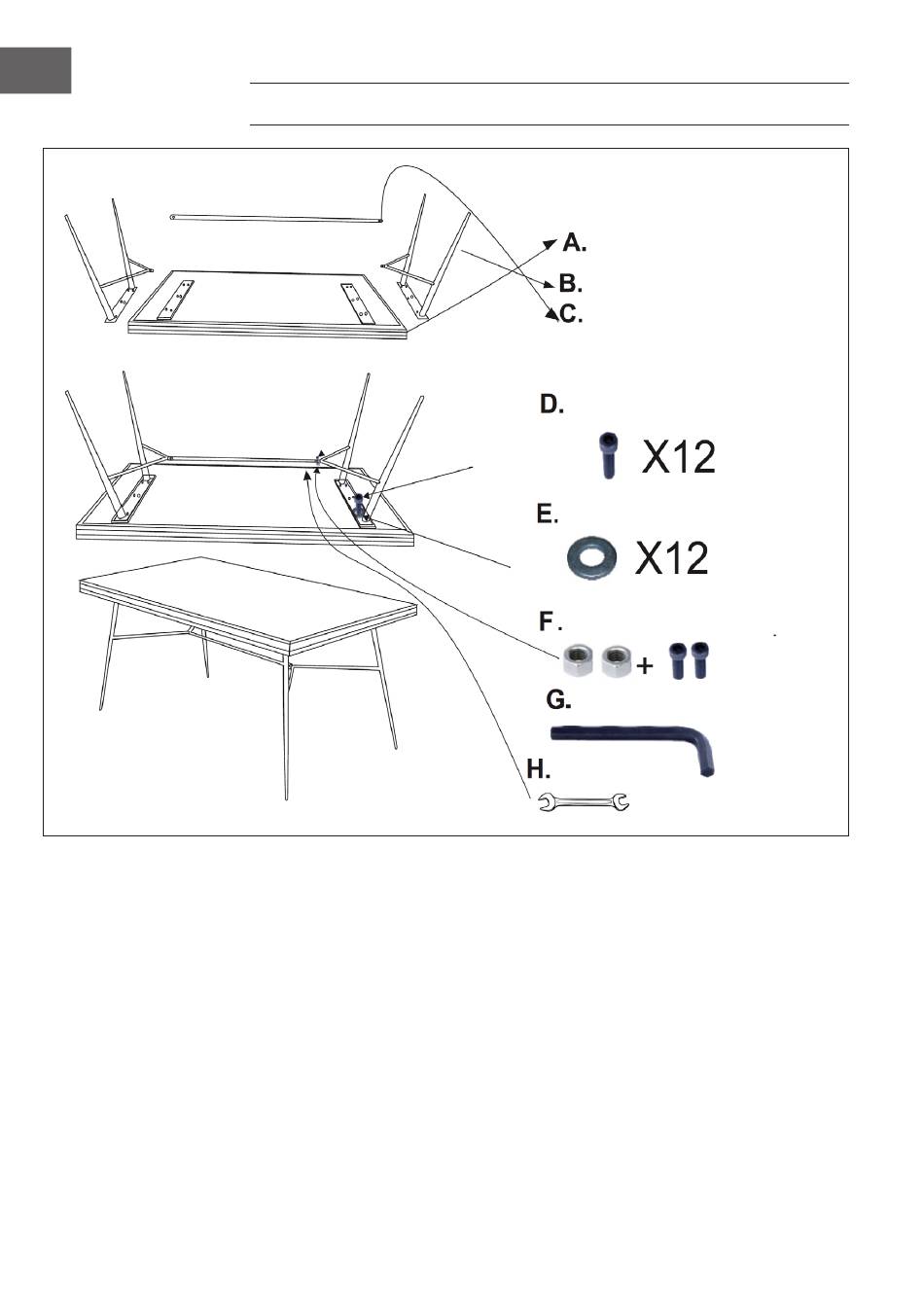 A.
B.
C.
D.
X12
E.
X12
F.
+
G.
H.