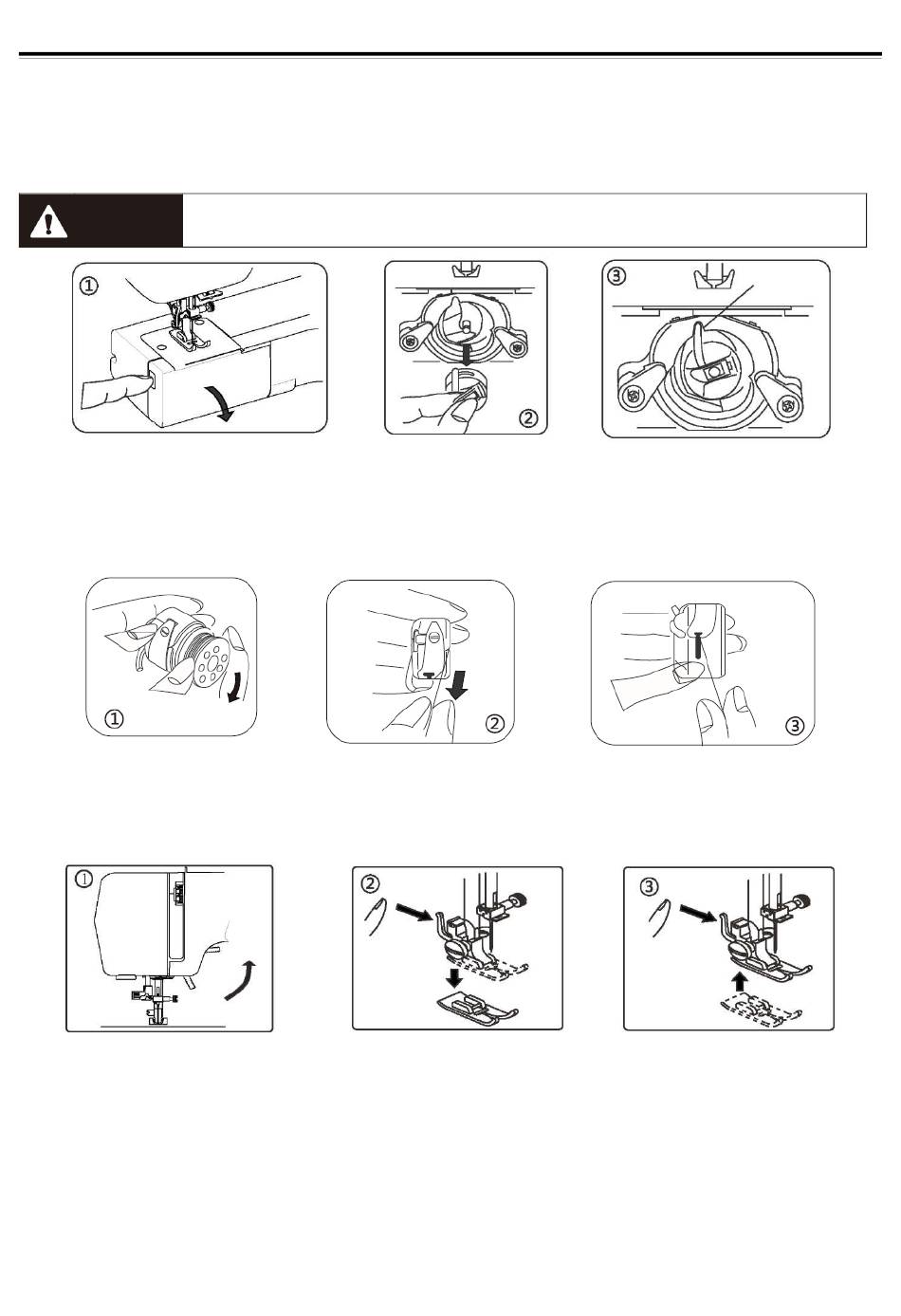 ①

②

③

①

②

③

①

②

③